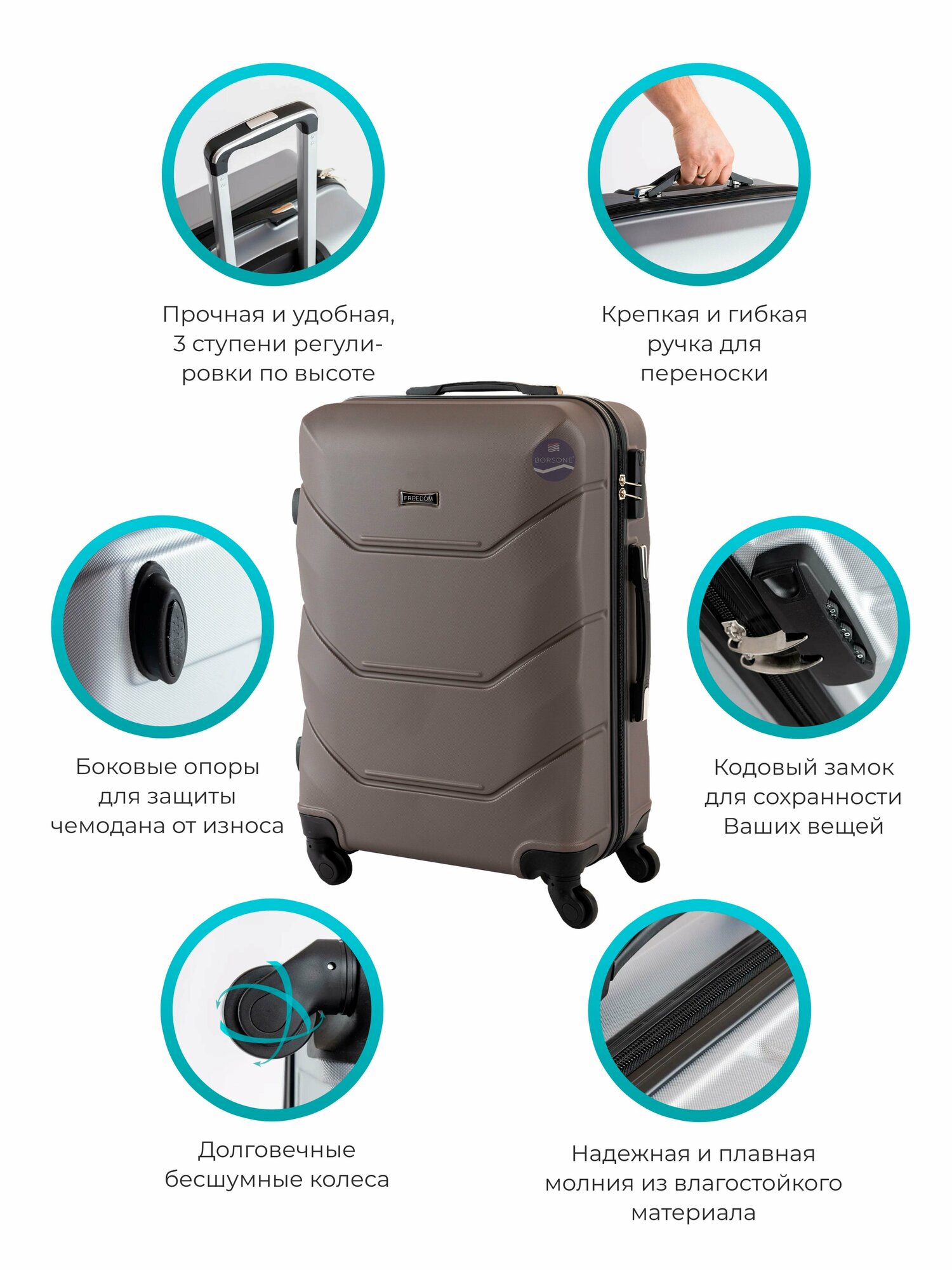 Прочная и удобная, 3 ступени регулировки по высоте

Крепкая и гибкая ручка для переноски

BORSONE

FREEDOM

Боковые опоры для защиты чемодана от износа

Кодовый замок для сохранности Ваших вещей

Долговечные бесшумные колеса

Надежная и плавная молния из влагостойкого материала