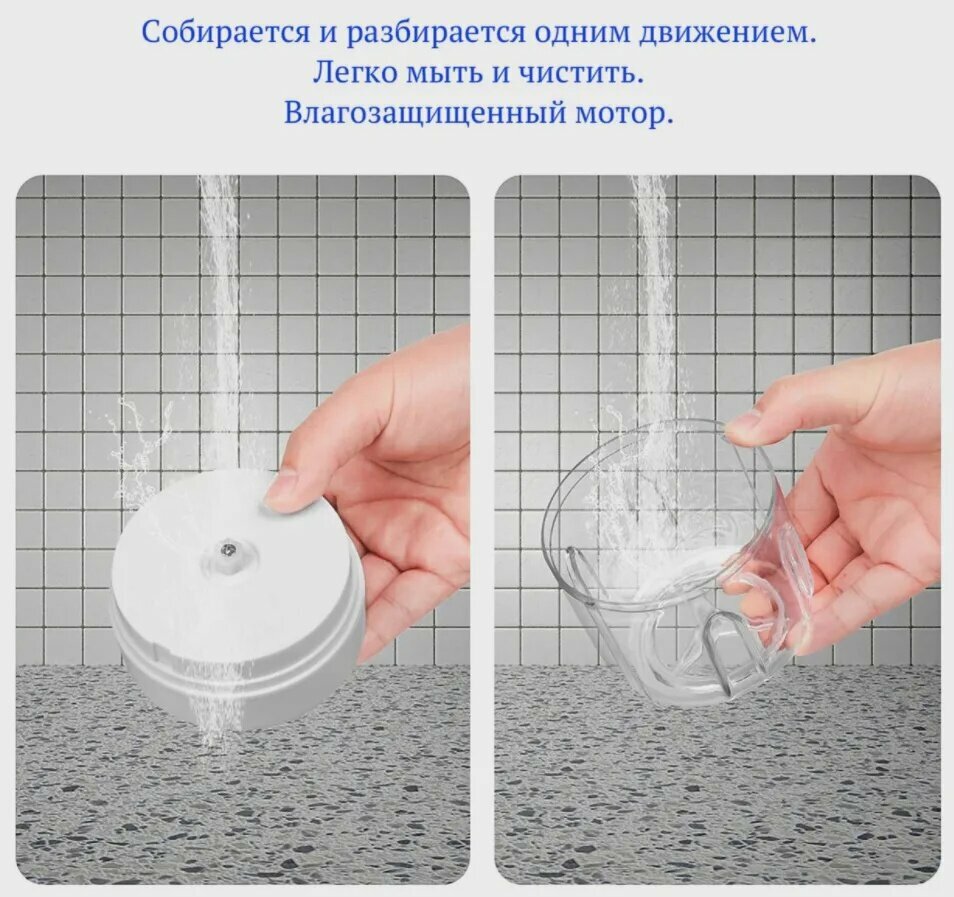 Собирается и разбирается одним движением.
Легко мыть и чистить.
Влагозащищенный мотор.