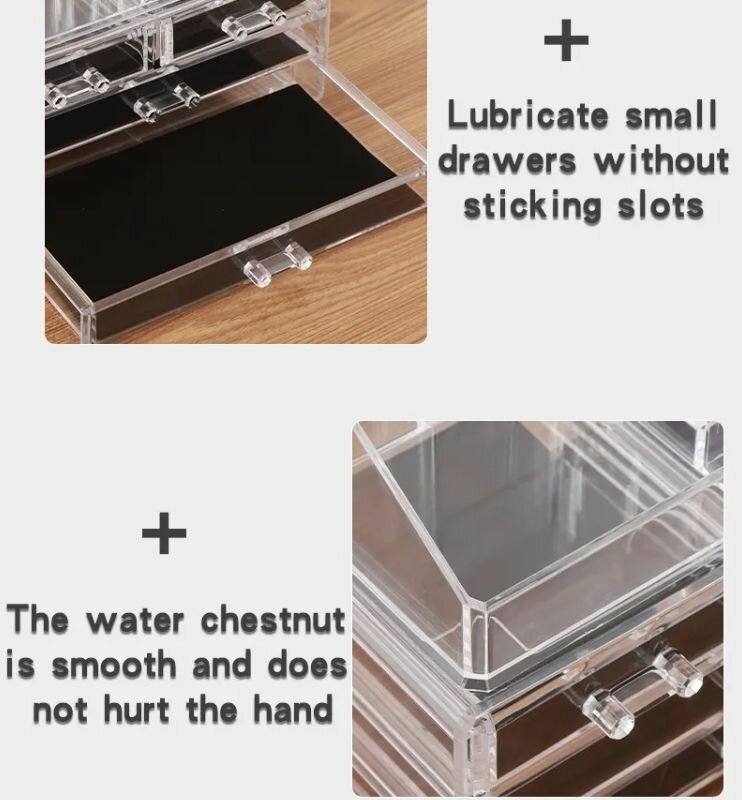 +

Lubricate small drawers without sticking slots

+

The water chestnut is smooth and does not hurt the hand