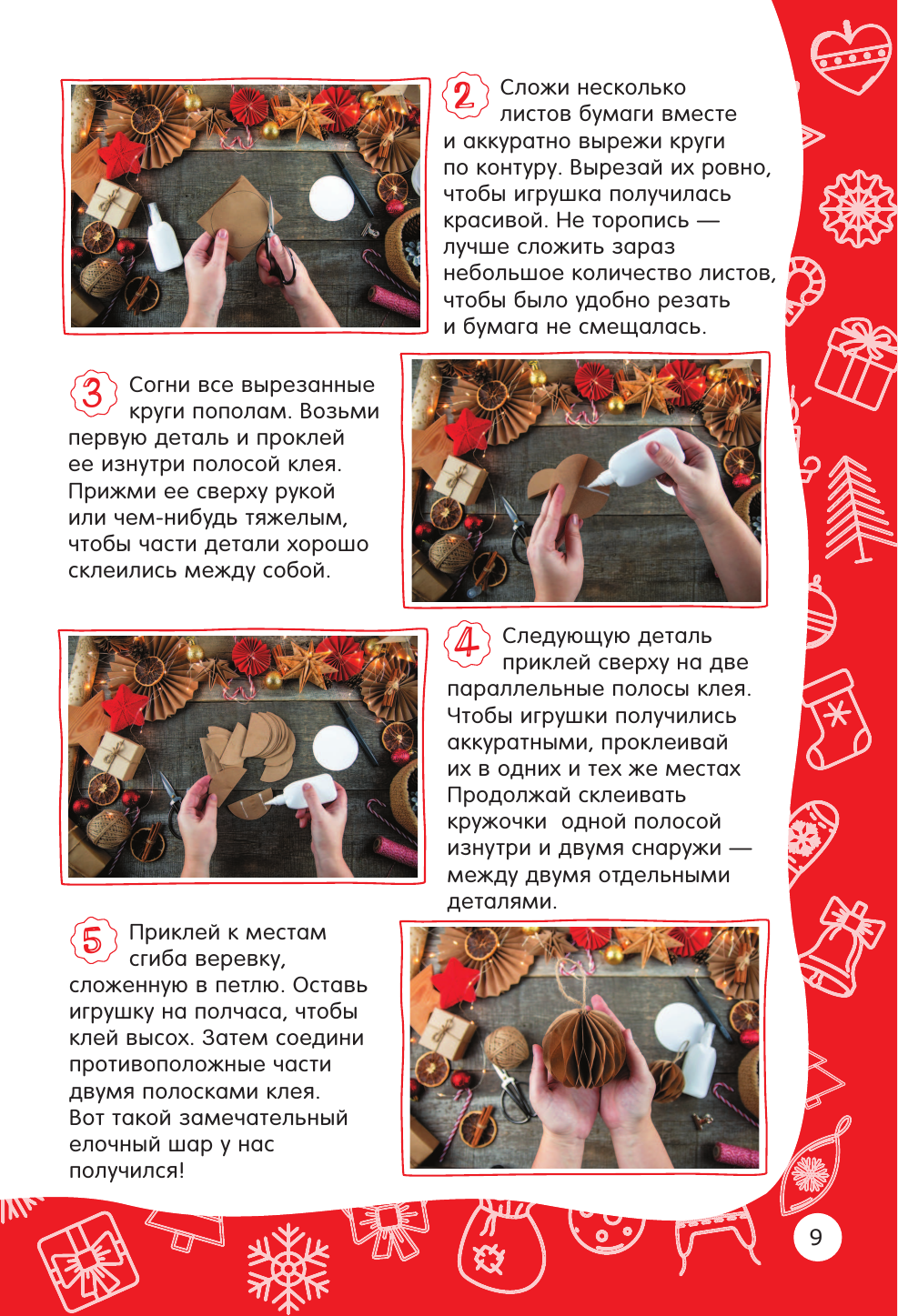 2 Сложи несколько листов бумаги вместе и аккуратно вырежи круги по контуру. Вырезай их ровно, чтобы игрушка получилась красивой. Не торопись — лучше сложить зараз небольшое количество листов, чтобы было удобно резать и бумага не смещалась.

3 Согни все вырезанные круги пополам. Возьми первую деталь и проклей ее изнутри полосой клея. Прижми ее сверху рукой или чем-нибудь тяжелым, чтобы части детали хорошо склеились между собой.

4 Следующую деталь приклей сверху на две параллельные полосы клея. Чтобы игрушки получились аккуратными, проклеивай их в одних и тех же местах Продолжай склеивать кружочки одной полосой изнутри и двумя снаружи — между двумя отдельными деталями.

5 Приклей к местам сгиба веревку, сложенную в петлю. Оставь игрушку на полчаса, чтобы клей высох. Затем соедини противоположные части двумя полосками клея. Вот такой замечательный елочный шар у нас получился!

9