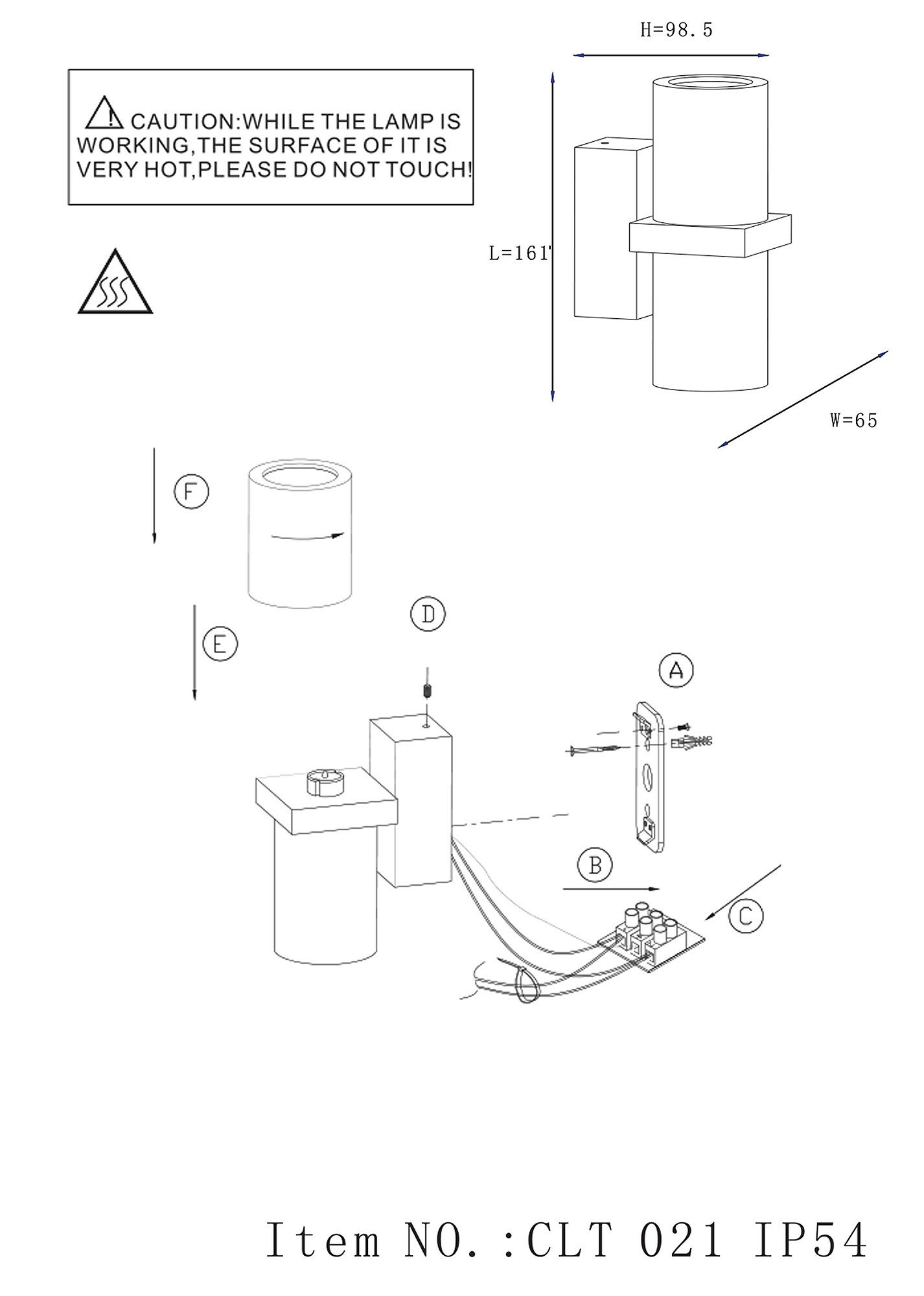 CAUTION:WHILE THE LAMP IS WORKING,THE SURFACE OF IT IS VERY HOT,PLEASE DO NOT TOUCH!

H=98.5

L=161

W=65

F

E

D

A

B

C

Item NO.:CLT 021 IP54