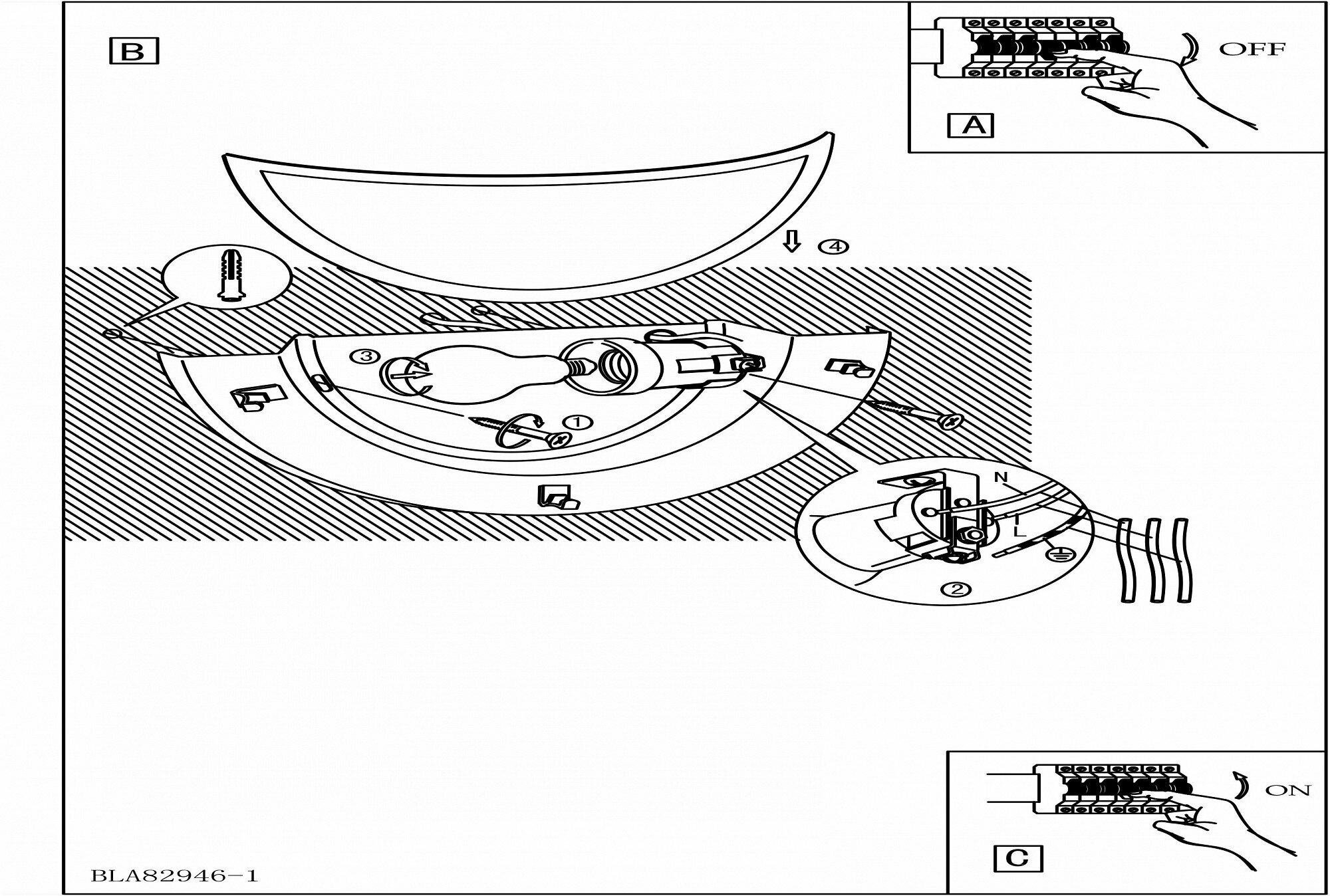 B

OFF

A

④

③

①

N

L

②

ON

C

BLA82946-1