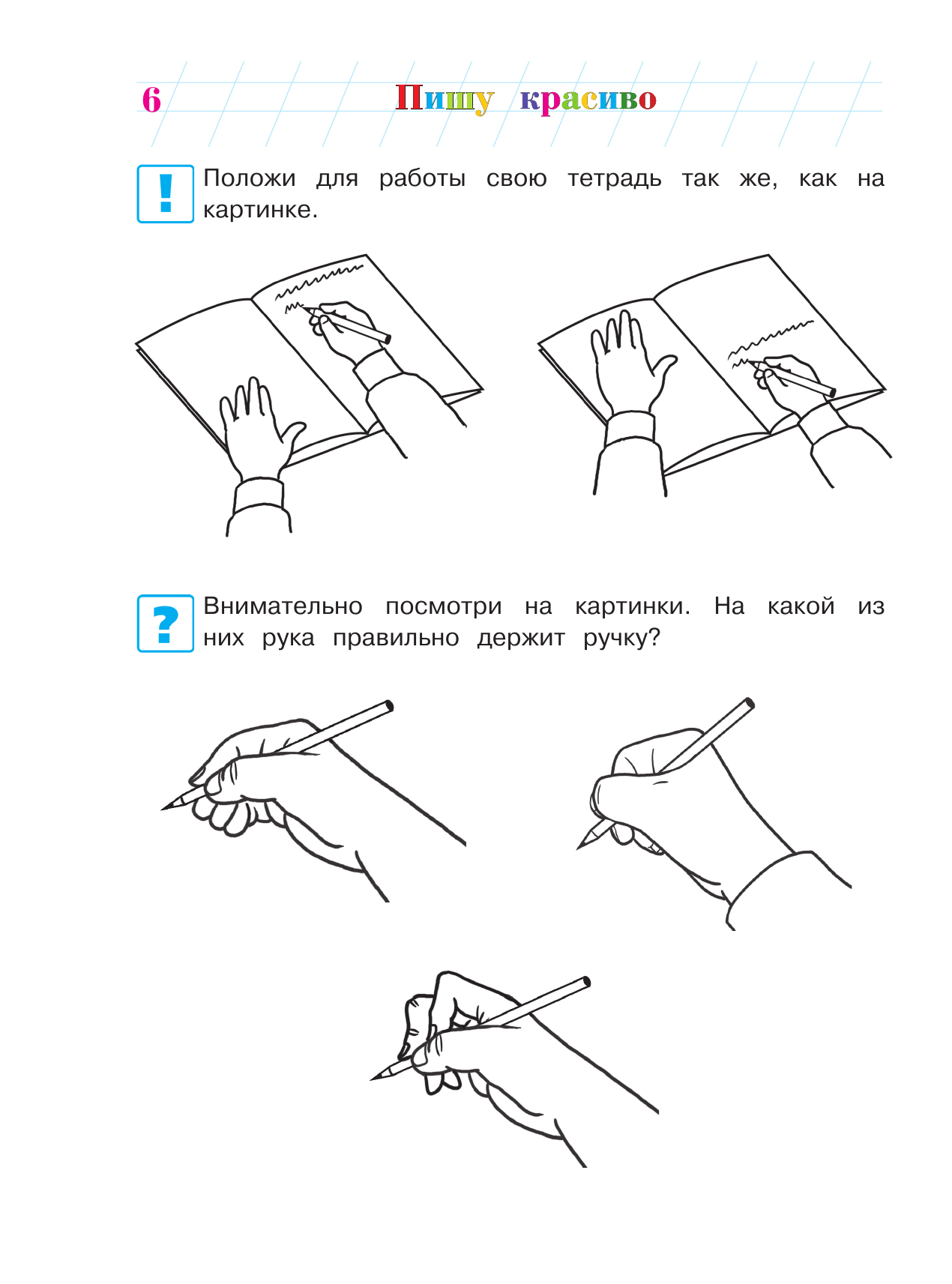 6 Пишу красиво

! Положи для работы свою тетрадь так же, как на картинке.

? Внимательно посмотри на картинки. На какой из них рука правильно держит ручку?