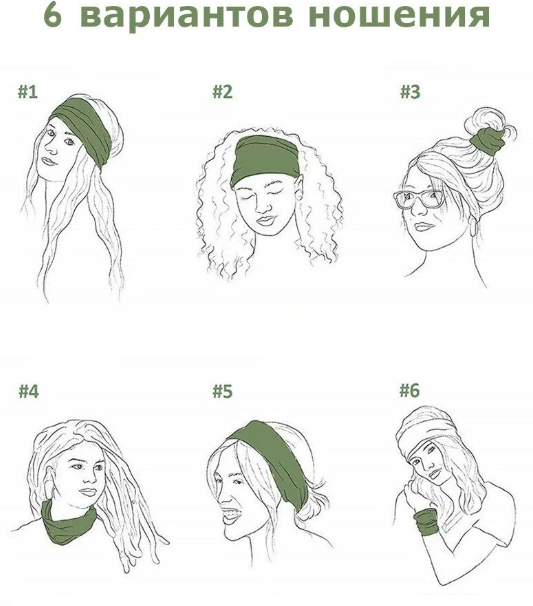 6 вариантов ношения

#1

#2

#3

#4

#5

#6