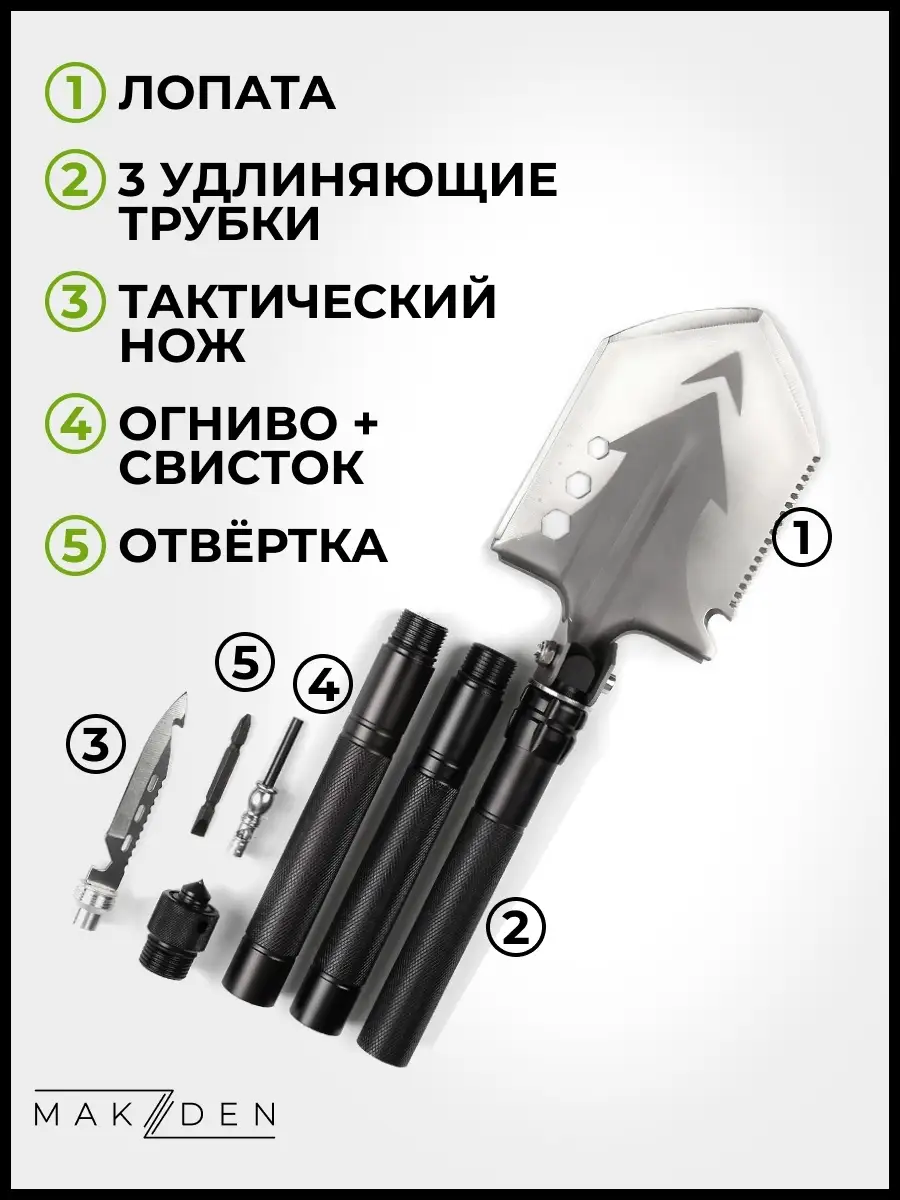 1 ЛОПАТА

2 3 УДЛИНЯЮЩИЕ ТРУБКИ

3 ТАКТИЧЕСКИЙ НОЖ

4 ОГНИВО + СВИСТОК

5 ОТВЁРТКА

1

5

4

3

2

MAKZDEN