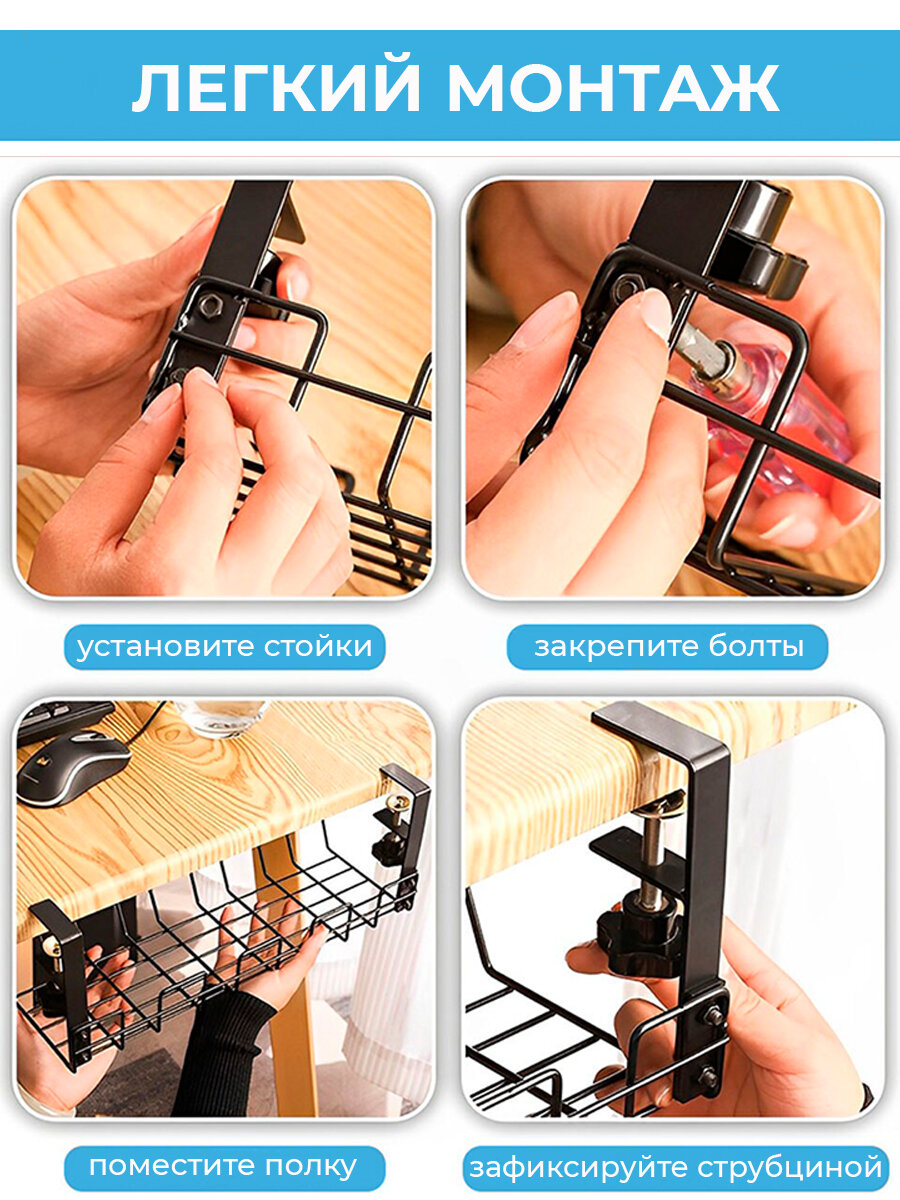 ЛЕГКИЙ МОНТАЖ

установите стойки

закрепите болты

поместите полку

зафиксируйте струбциной