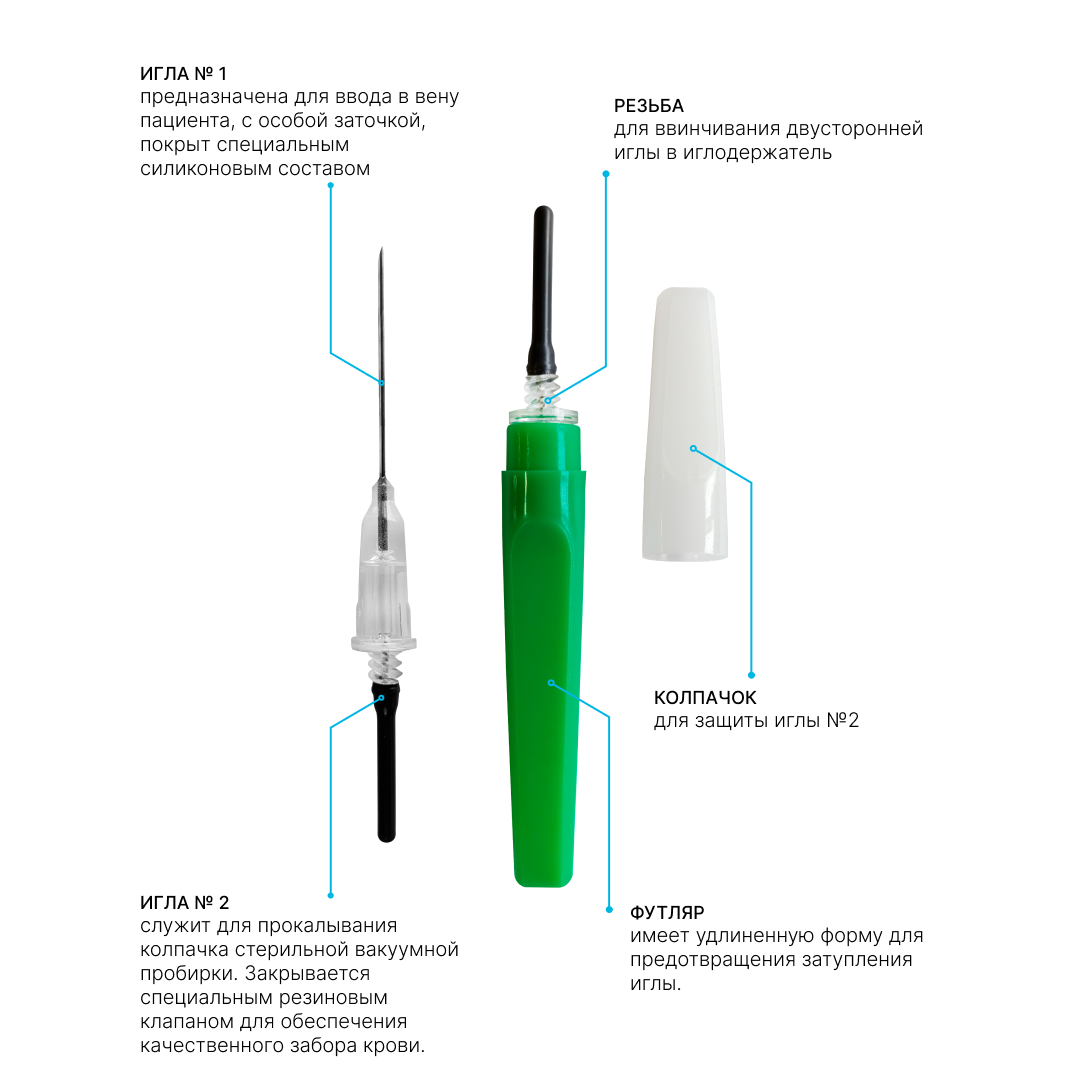 ИГЛА № 1
предназначена для ввода в вену пациента, с особой заточкой, покрыт специальным силиконовым составом

РЕЗЬБА
для ввинчивания двусторонней иглы в иглодержатель

КОЛПАЧОК
для защиты иглы №2

ИГЛА № 2
служит для прокалывания колпачка стерильной вакуумной пробирки. Закрывается специальным резиновым клапаном для обеспечения качественного забора крови.

ФУТЛЯР
имеет удлиненную форму для предотвращения затупления иглы.