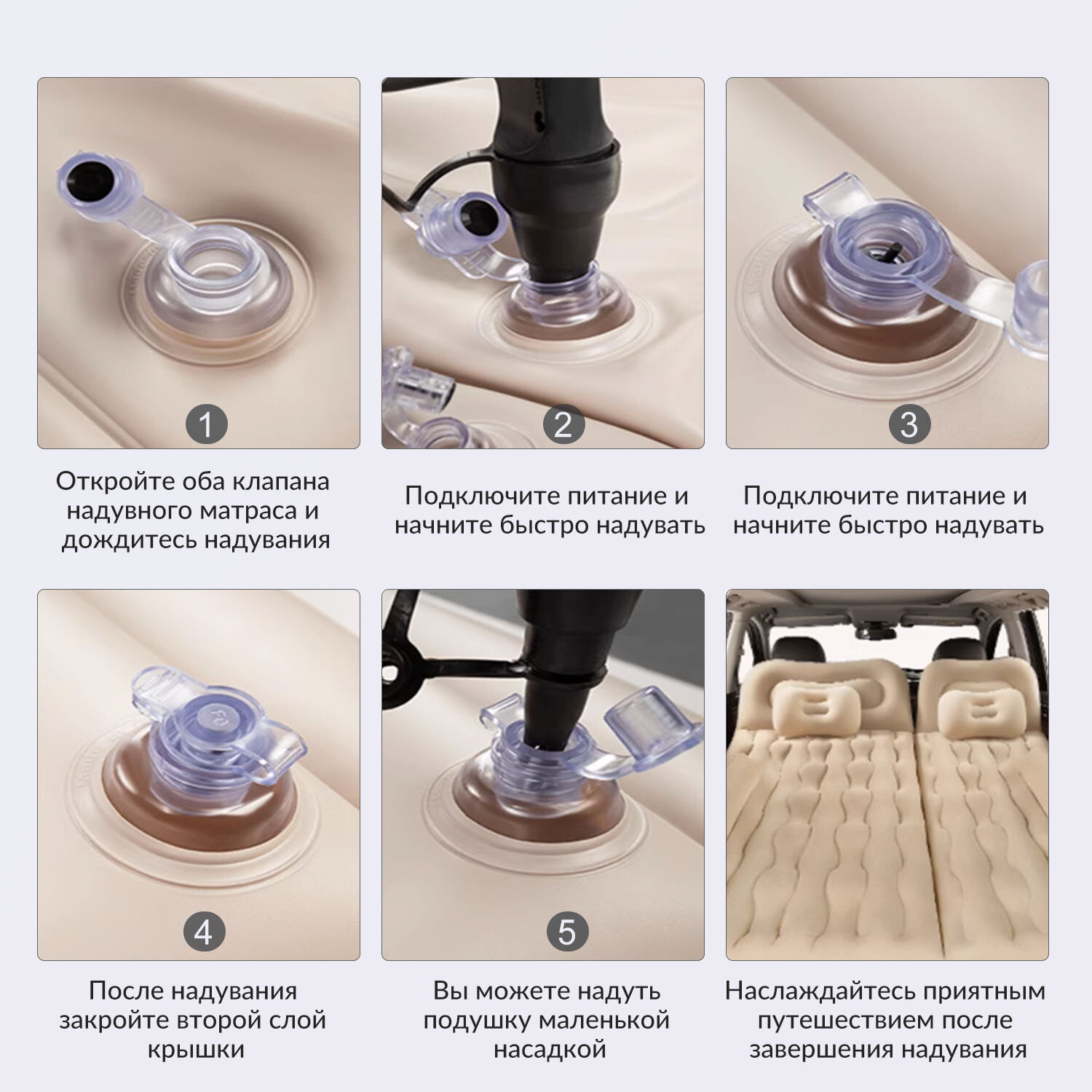 1

Откройте оба клапана надувного матраса и дождитесь надувания

2

Подключите питание и начните быстро надувать

3

Подключите питание и начните быстро надувать

4

После надувания закройте второй слой крышки

5

Вы можете надуть подушку маленькой насадкой

Наслаждайтесь приятным путешествием после завершения надувания