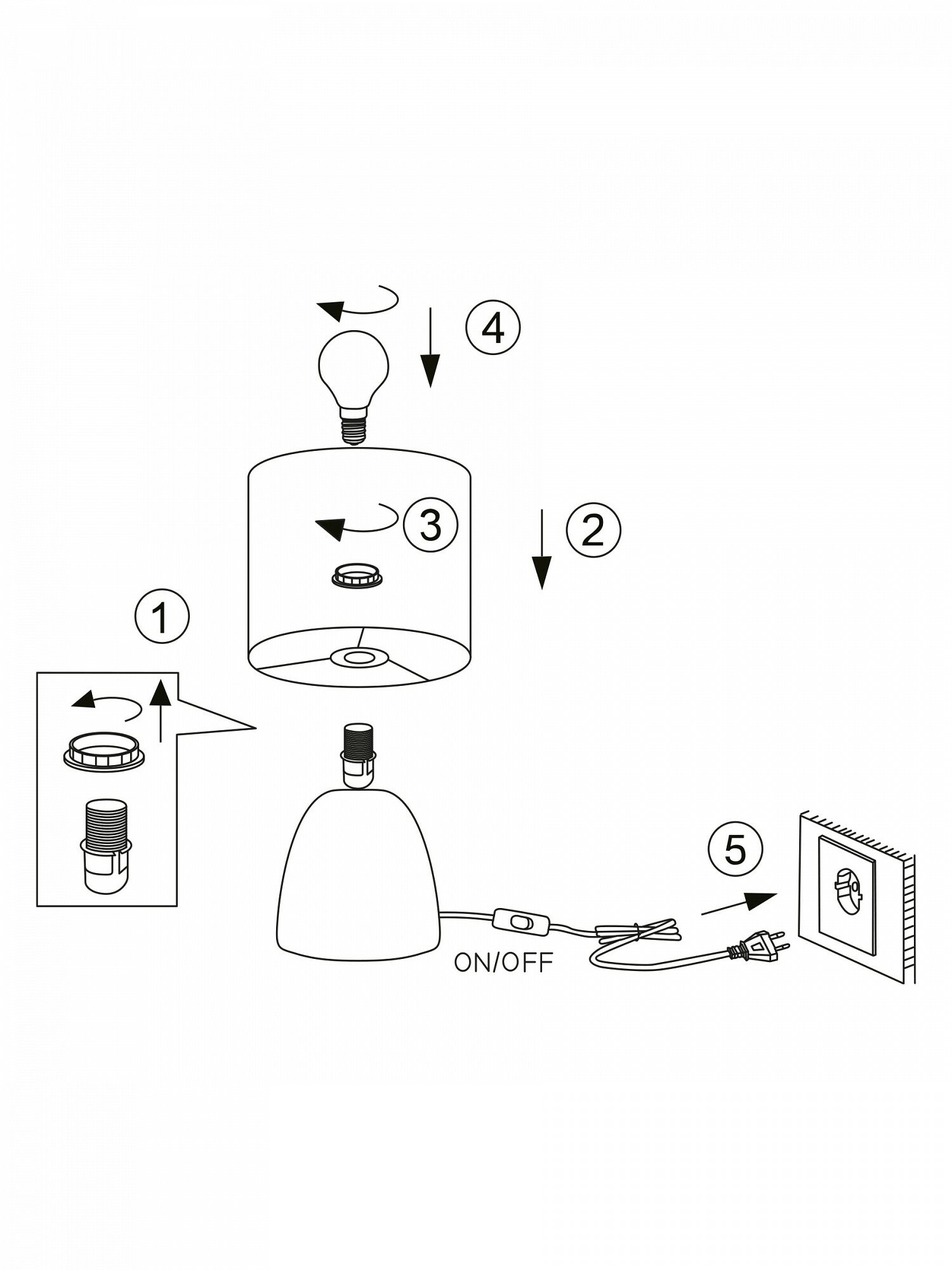 4

3

2

1

5

ON/OFF