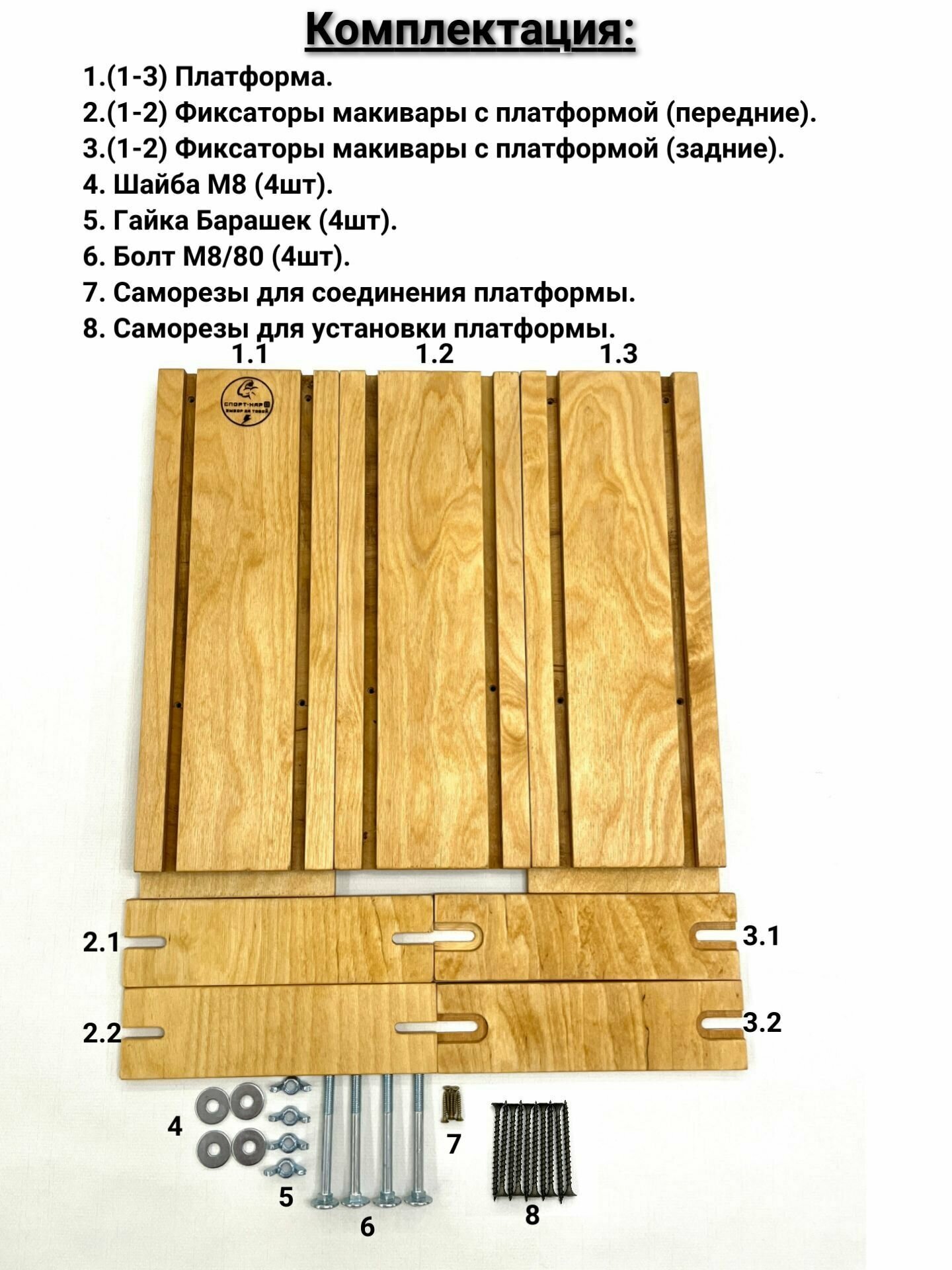 Комплектация:

1.(1-3) Платформа.
2.(1-2) Фиксаторы макивары с платформой (передние).
3.(1-2) Фиксаторы макивары с платформой (задние).
4. Шайба М8 (4шт).
5. Гайка Барашек (4шт).
6. Болт М8/80 (4шт).
7. Саморезы для соединения платформы.
8. Саморезы для установки платформы.

1.1
1.2
1.3

СПОРТ-НАР
ВЫБОР ЗА ТОБОЙ

2.1
3.1
2.2
3.2

4
5
6
7
8