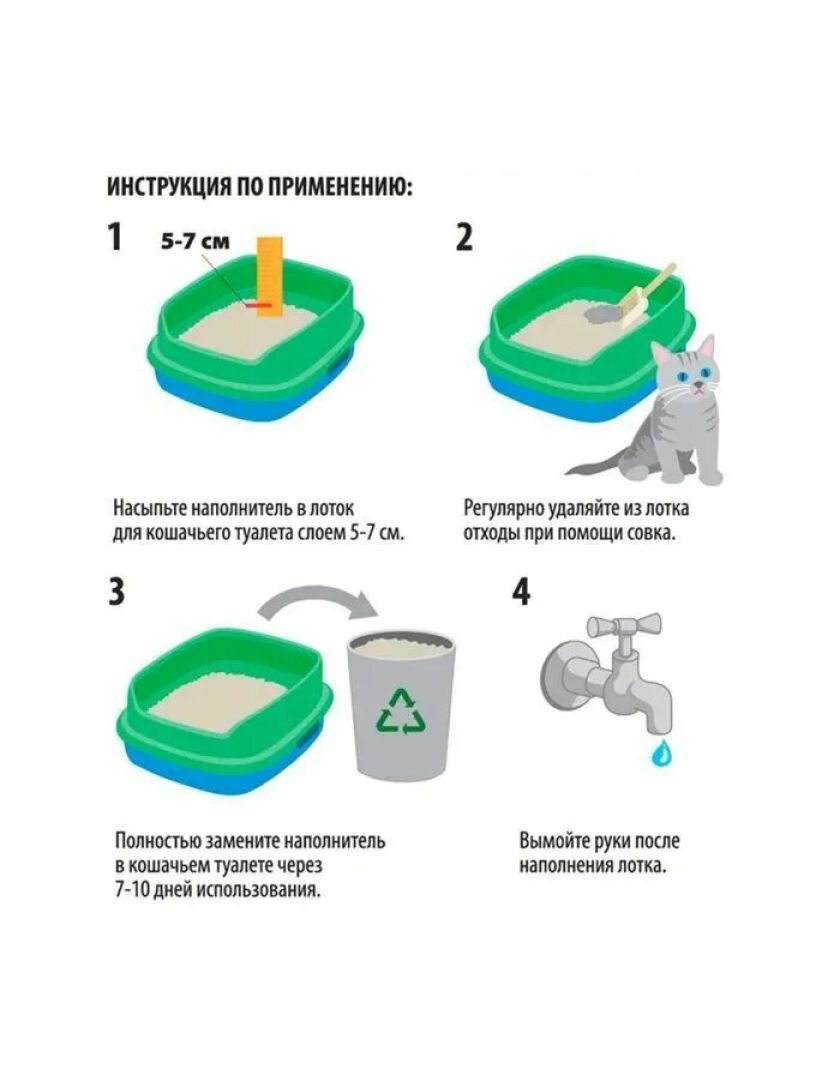 ИНСТРУКЦИЯ ПО ПРИМЕНЕНИЮ:

1

5-7 см

Насыпьте наполнитель в лоток для кошачьего туалета слоем 5-7 см.

2

Регулярно удаляйте из лотка отходы при помощи совка.

3

Полностью замените наполнитель в кошачьем туалете через 7-10 дней использования.

4

Вымойте руки после наполнения лотка.