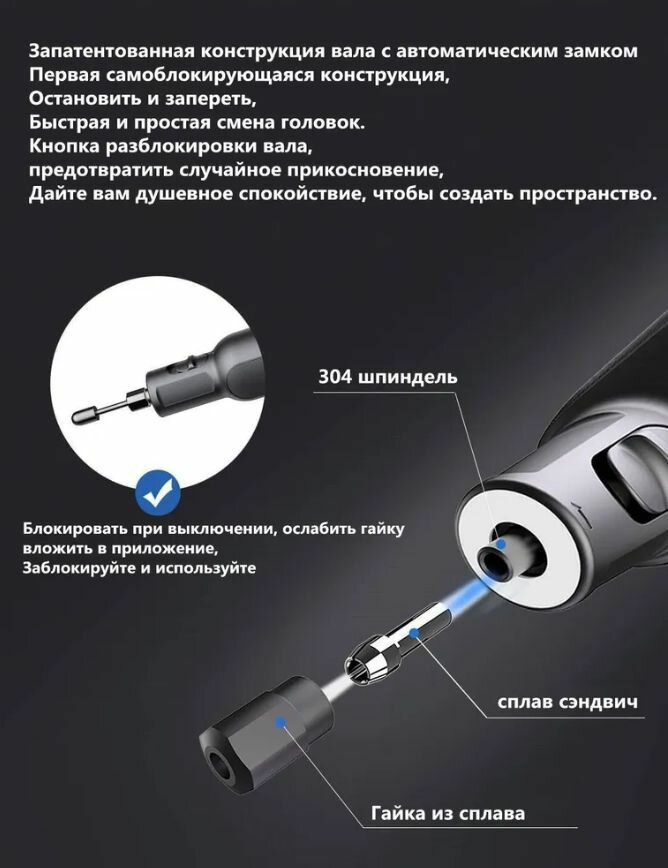 Запатентованная конструкция вала с автоматическим замком
Первая самоблокирующаяся конструкция,
Остановить и запереть,
Быстрая и простая смена головок.
Кнопка разблокировки вала,
предотвратить случайное прикосновение,
Дайте вам душевное спокойствие, чтобы создать пространство.

304 шпиндель

Блокировать при выключении, ослабить гайку
вложить в приложение,
Заблокируйте и используйте

сплав сэндвич

Гайка из сплава