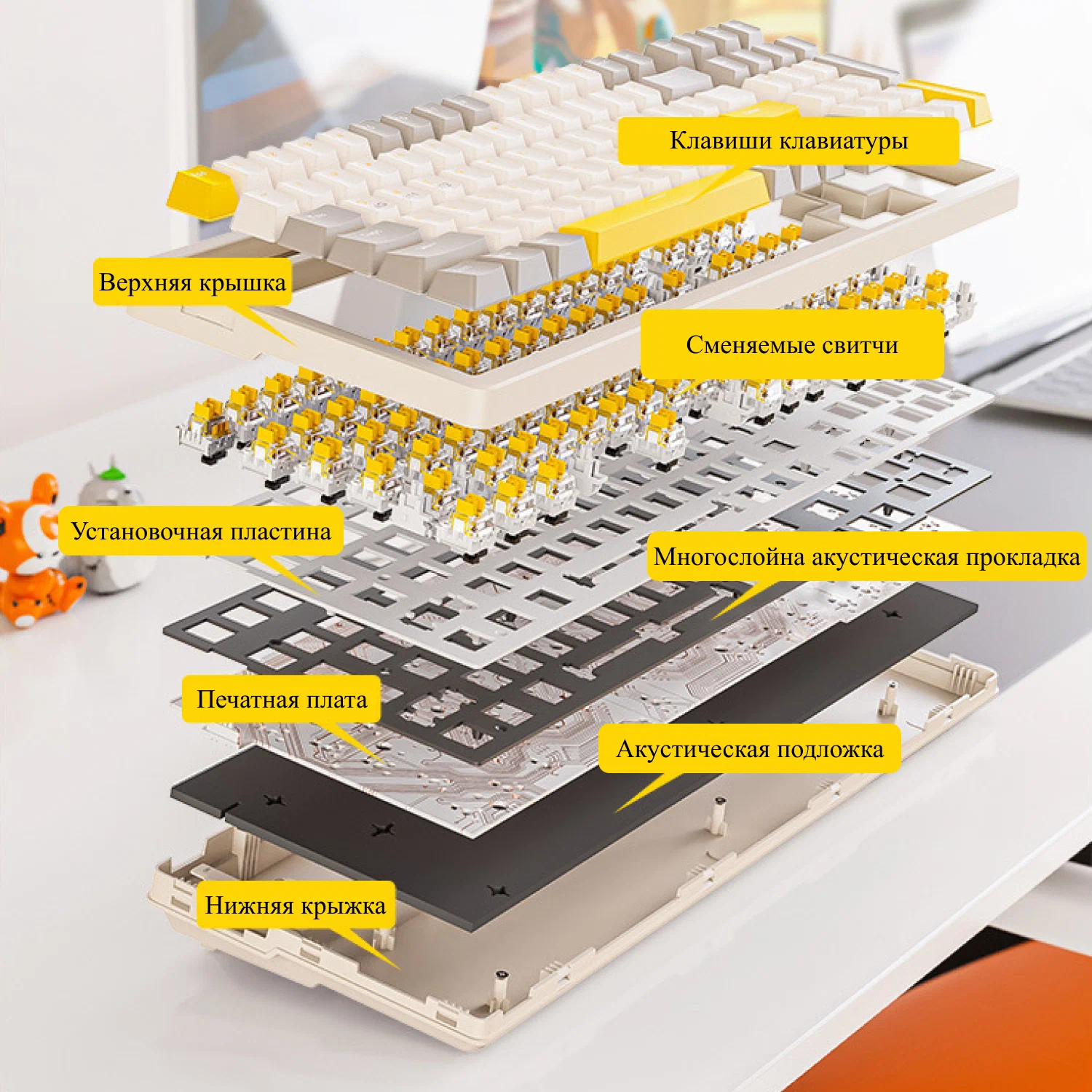 Клавиши клавиатуры

Верхняя крышка

Сменяемые свитчи

Установочная пластина

Многослойна акустическая прокладка

Печатная плата

Акустическая подложка

Нижняя крыжка