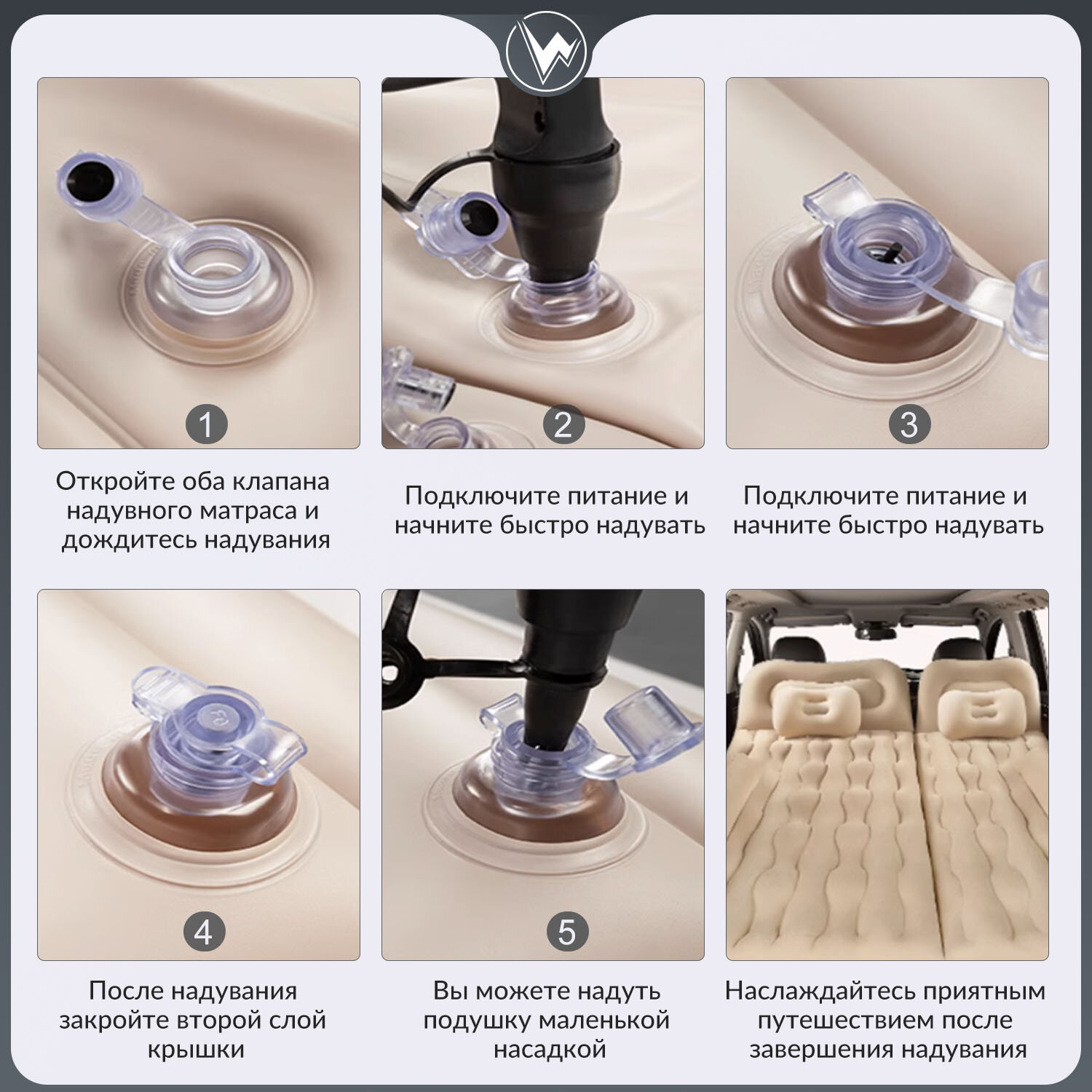 W

1

Откройте оба клапана надувного матраса и дождитесь надувания

2

Подключите питание и начните быстро надувать

3

Подключите питание и начните быстро надувать

4

После надувания закройте второй слой крышки

5

Вы можете надуть подушку маленькой насадкой

Наслаждайтесь приятным путешествием после завершения надувания