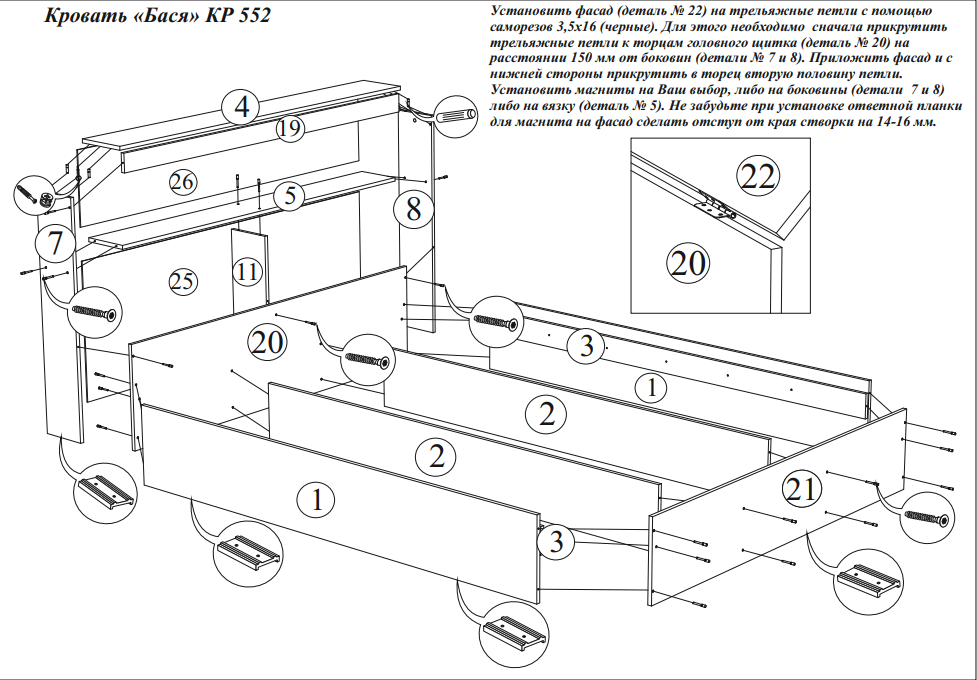 Кровать «Бася» КР 552

Установить фасад (деталь № 22) на трельяжные петли с помощью саморезов 3,5х16 (черные). Для этого необходимо сначала прикрутить трельяжные петли к торцам головного щитка (деталь № 20) на расстоянии 150 мм от боковин (детали № 7 и 8). Приложить фасад и с нижней стороны прикрутить в торец вторую половину петли. Установить магниты на Ваш выбор, либо на боковины (детали 7 и 8) либо на вязку (деталь № 5). Не забудьте при установке ответной планки для магнита на фасад сделать отступ от края створки на 14-16 мм.

22
20
4
19
26
5
8
7
25
11
20
3
1
2
2
1
21
3