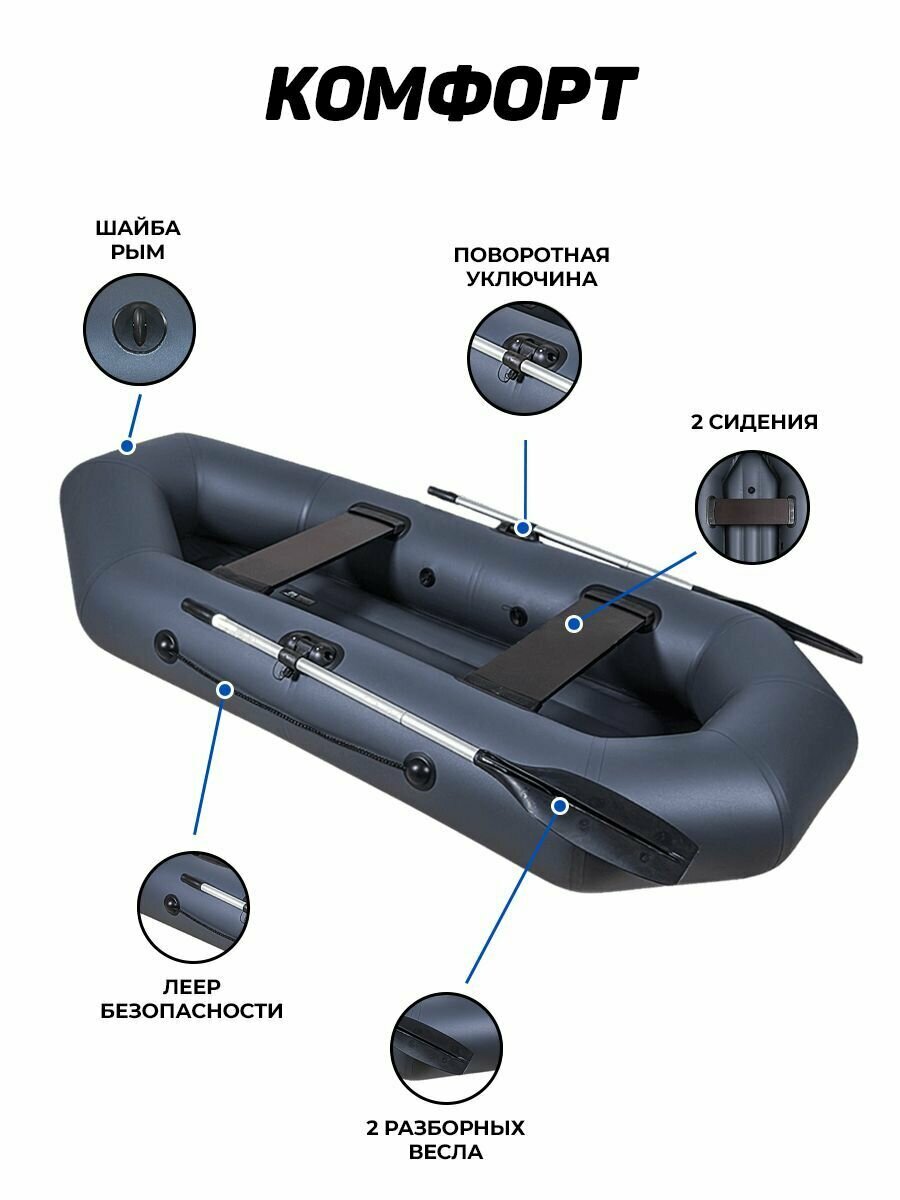 КОМФОРТ

ШАЙБА
РЫМ

ПОВОРОТНАЯ
УКЛЮЧИНА

2 СИДЕНИЯ

ЛЕЕР
БЕЗОПАСНОСТИ

2 РАЗБОРНЫХ
ВЕСЛА