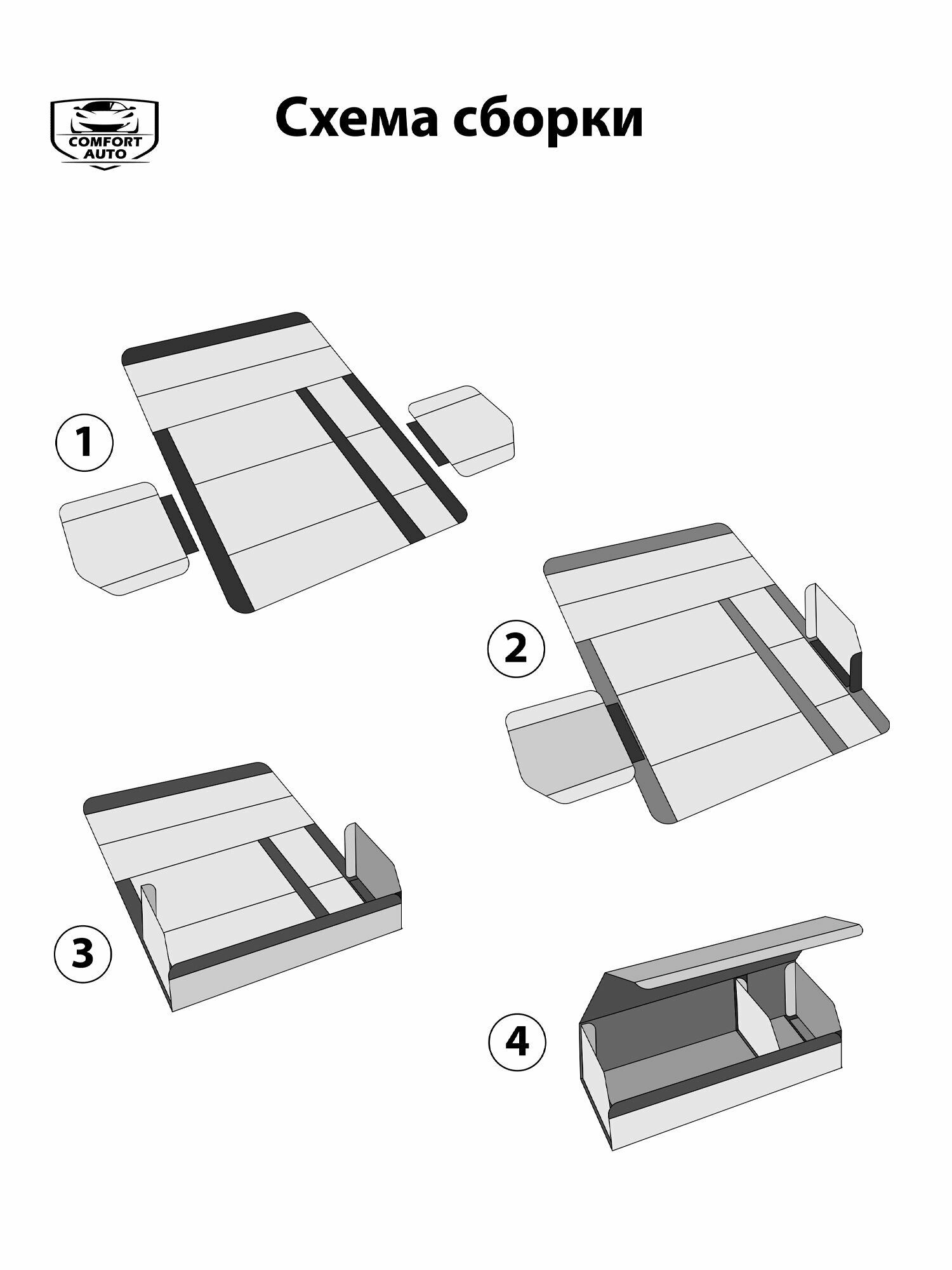 COMFORT AUTO

Схема сборки

1

2

3

4