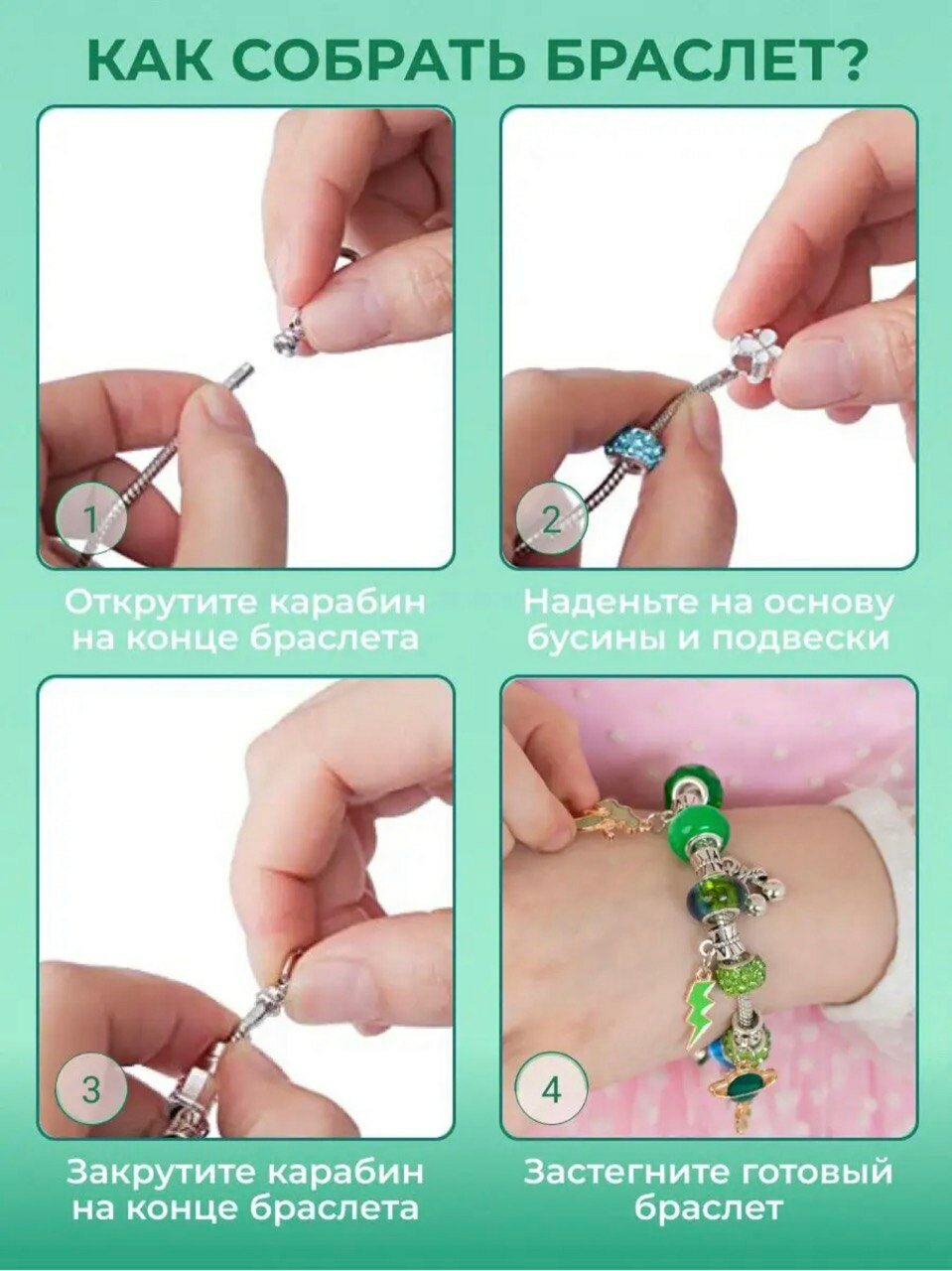 КАК СОБРАТЬ БРАСЛЕТ?

1

Открутите карабин на конце браслета

2

Наденьте на основу бусины и подвески

3

Закрутите карабин на конце браслета

4

Застегните готовый браслет