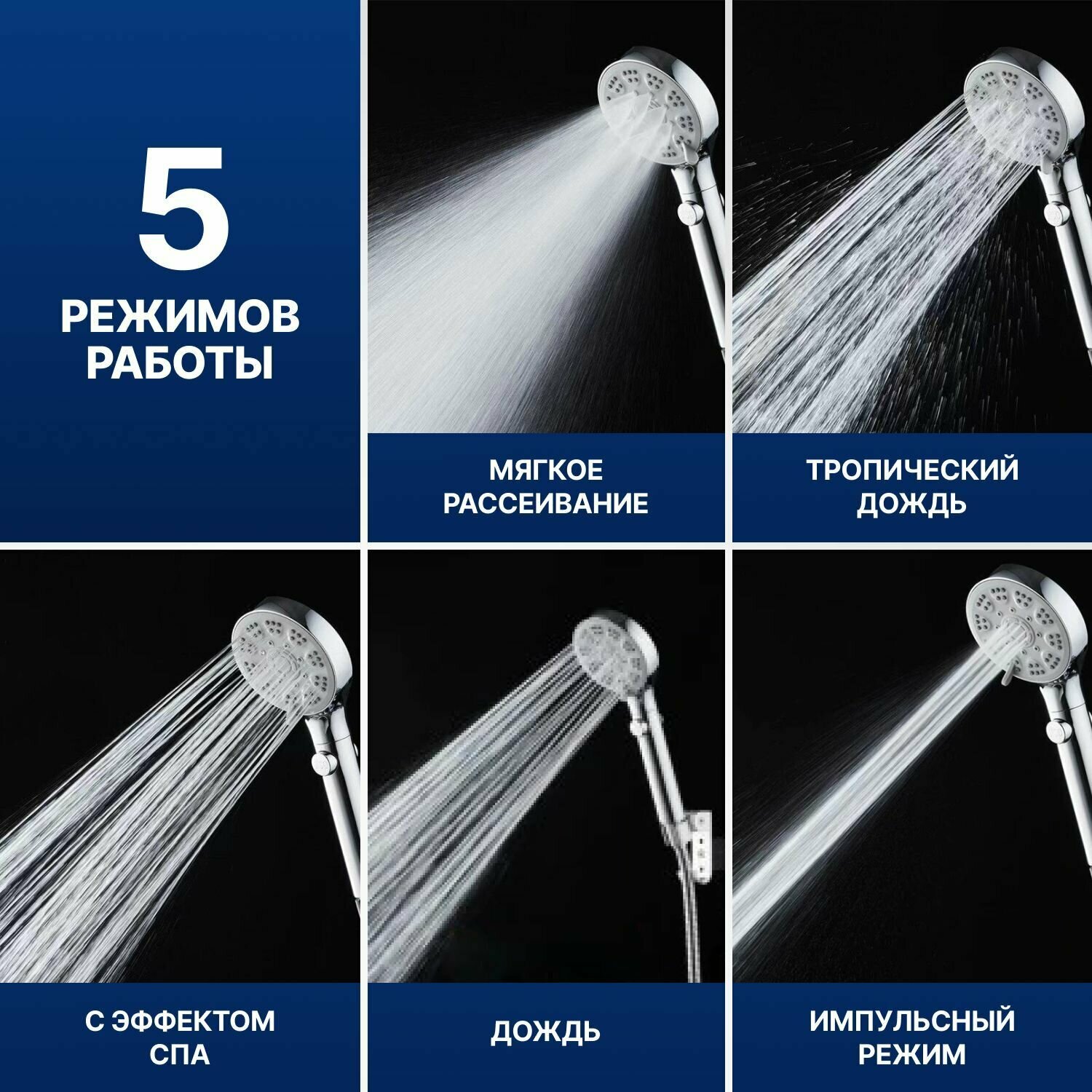 5
РЕЖИМОВ
РАБОТЫ

МЯГКОЕ
РАССЕИВАНИЕ

ТРОПИЧЕСКИЙ
ДОЖДЬ

С ЭФФЕКТОМ
СПА

ДОЖДЬ

ИМПУЛЬСНЫЙ
РЕЖИМ