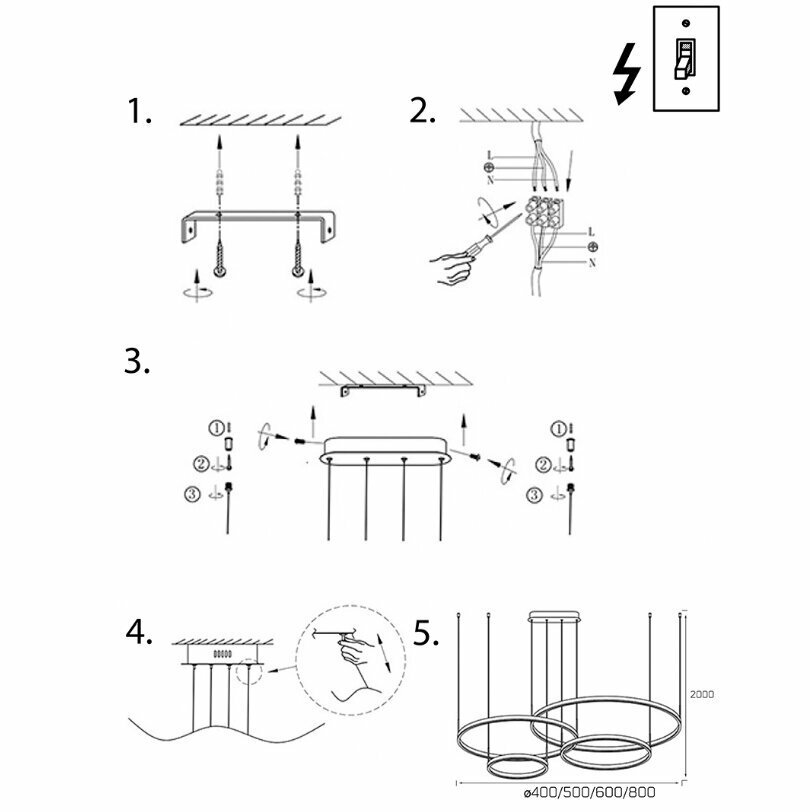 1.

2.

L
N
L
N

3.

①
②
③
①
②
③

4.

5.

2000

ø400/500/600/800