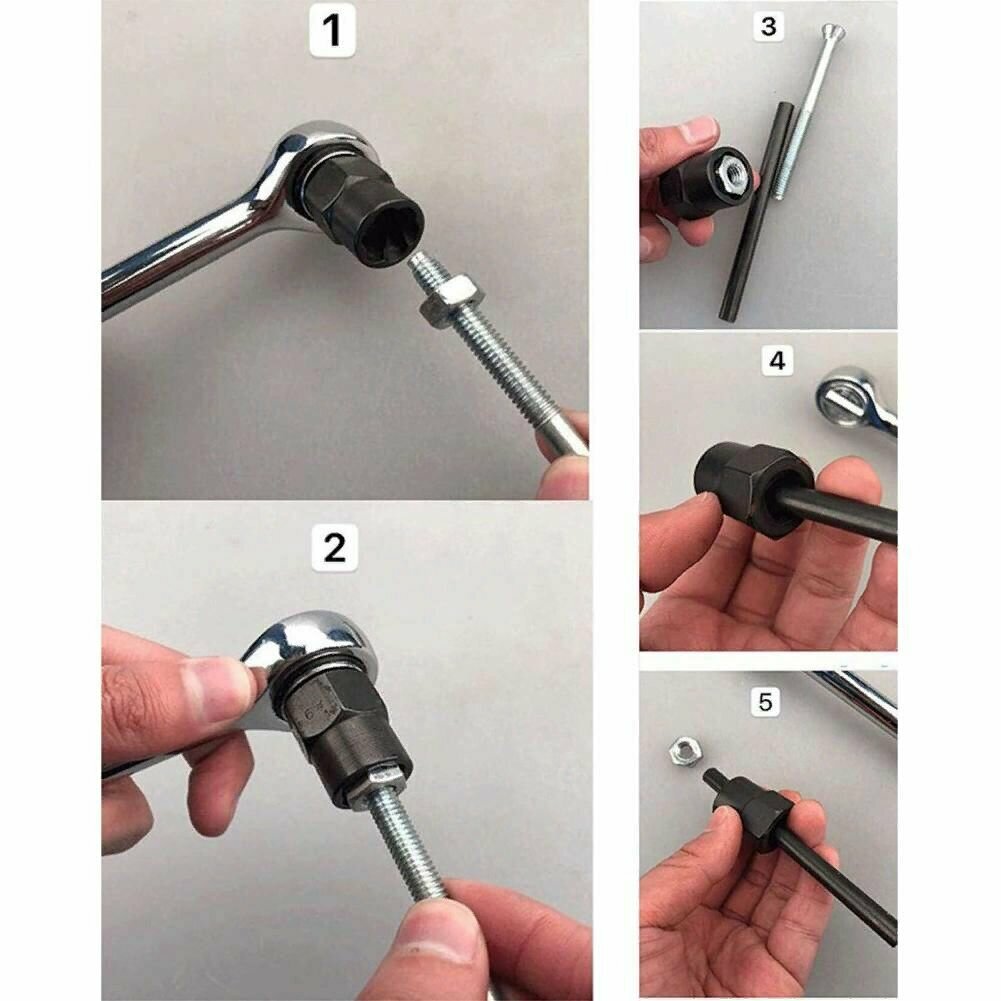 1

2

3

4

5