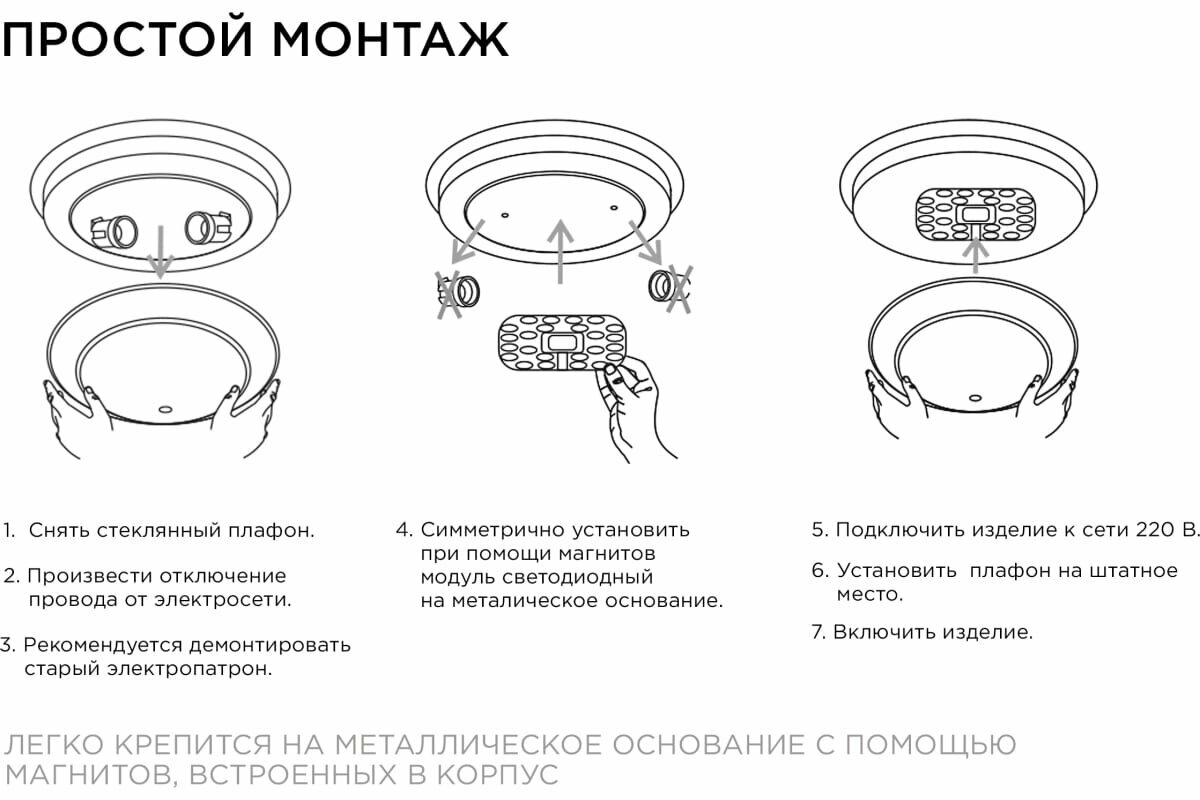 ПРОСТОЙ МОНТАЖ

1. Снять стеклянный плафон.

2. Произвести отключение провода от электросети.

3. Рекомендуется демонтировать старый электропатрон.

4. Симметрично установить при помощи магнитов модуль светодиодный на металическое основание.

5. Подключить изделие к сети 220 В.

6. Установить плафон на штатное место.

7. Включить изделие.

ЛЕГКО КРЕПИТСЯ НА МЕТАЛЛИЧЕСКОЕ ОСНОВАНИЕ С ПОМОЩЬЮ МАГНИТОВ, ВСТРОЕННЫХ В КОРПУС