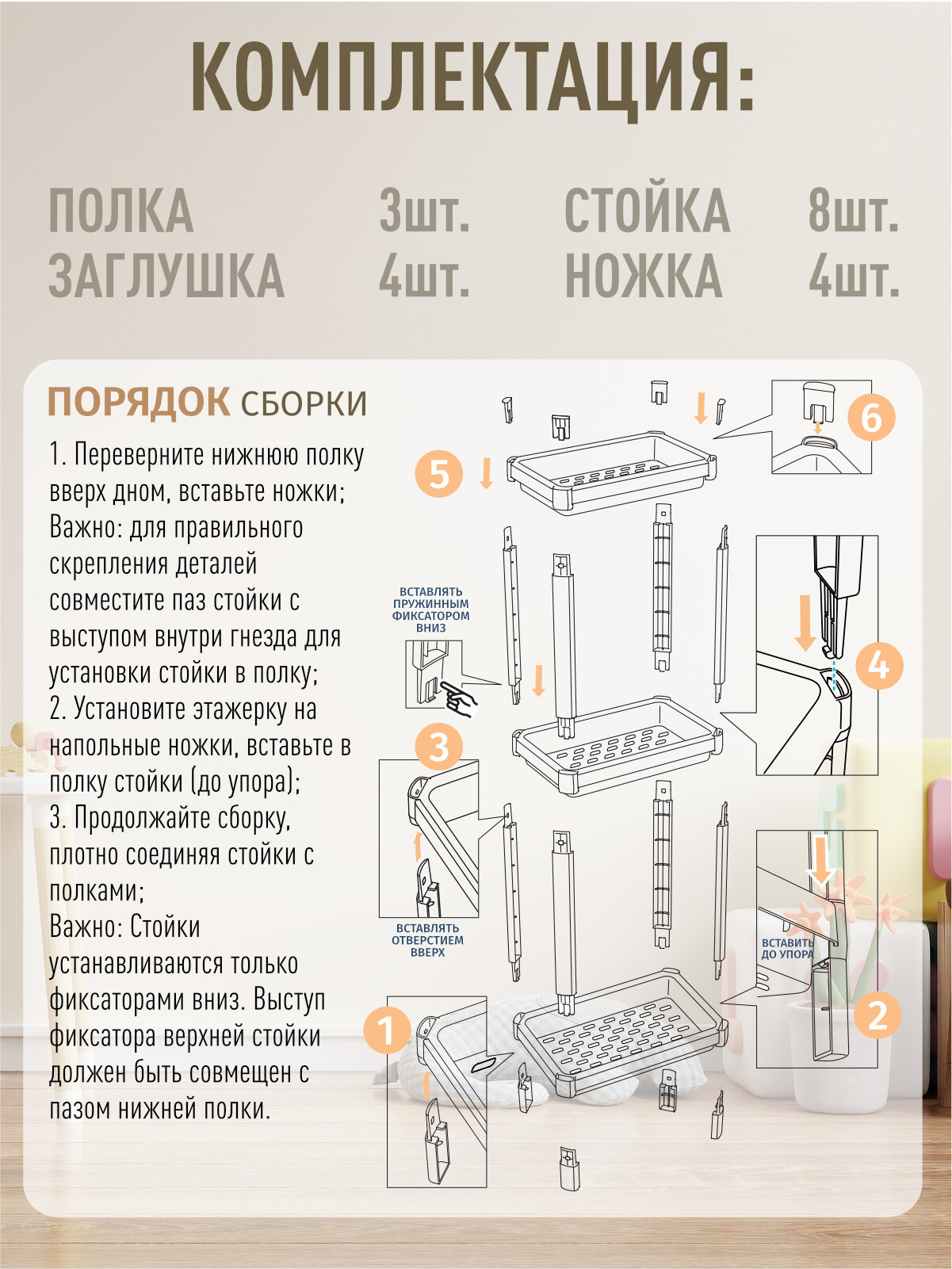 КОМПЛЕКТАЦИЯ:

ПОЛКА 3шт.
ЗАГЛУШКА 4шт.
СТОЙКА 8шт.
НОЖКА 4шт.

ПОРЯДОК СБОРКИ

1. Переверните нижнюю полку вверх дном, вставьте ножки;
Важно: для правильного скрепления деталей совместите паз стойки с выступом внутри гнезда для установки стойки в полку;
2. Установите этажерку на напольные ножки, вставьте в полку стойки (до упора);
3. Продолжайте сборку, плотно соединяя стойки с полками;
Важно: Стойки устанавливаются только фиксаторами вниз. Выступ фиксатора верхней стойки должен быть совмещен с пазом нижней полки.

6
5
ВСТАВЛЯТЬ ПРУЖИННЫМ ФИКСАТОРОМ ВНИЗ
4
3
ВСТАВЛЯТЬ ОТВЕРСТИЕМ ВВЕРХ
ВСТАВИТЬ ДО УПОРА
2
1