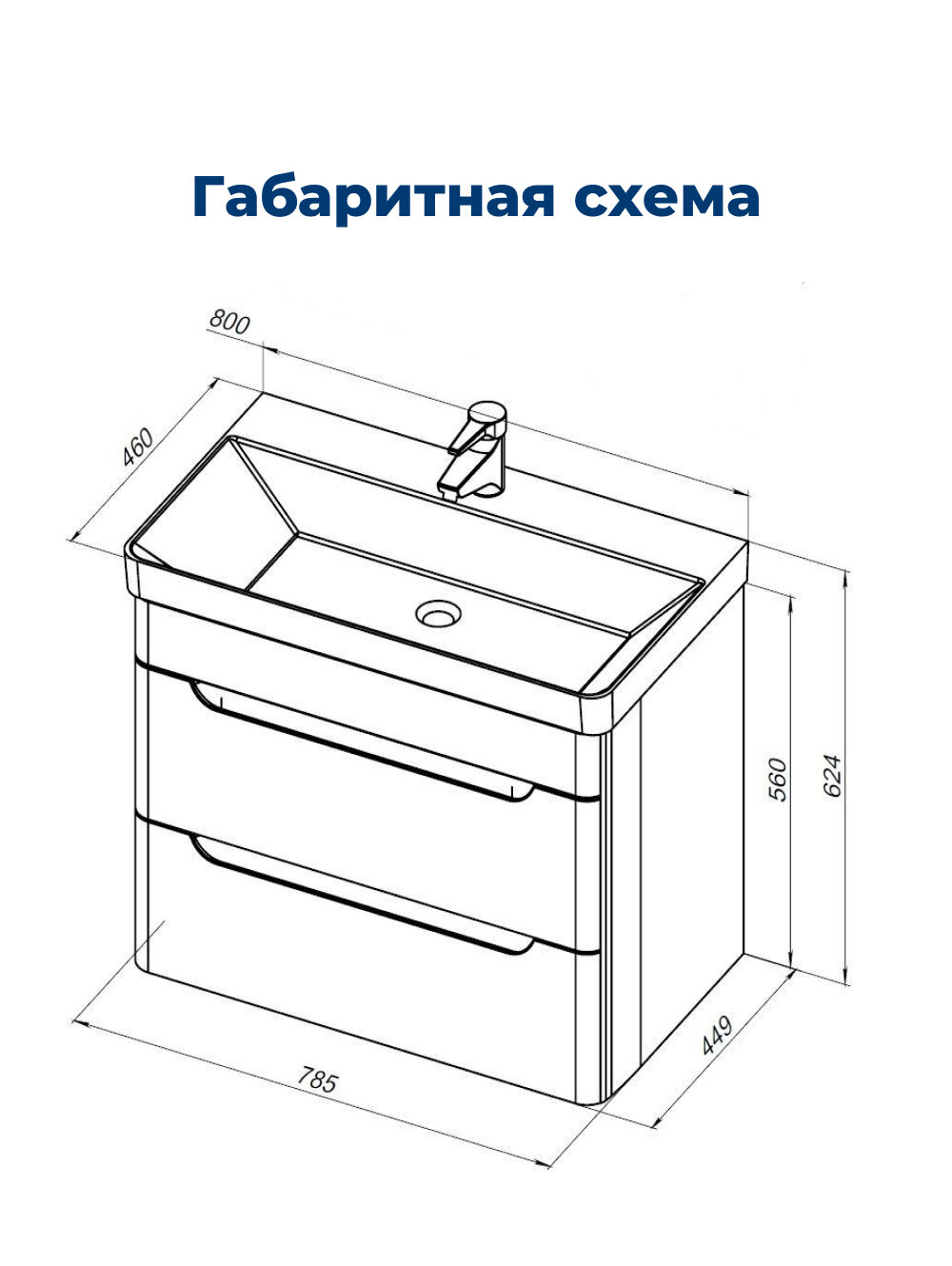 Габаритная схема

800

460

560

624

449

785