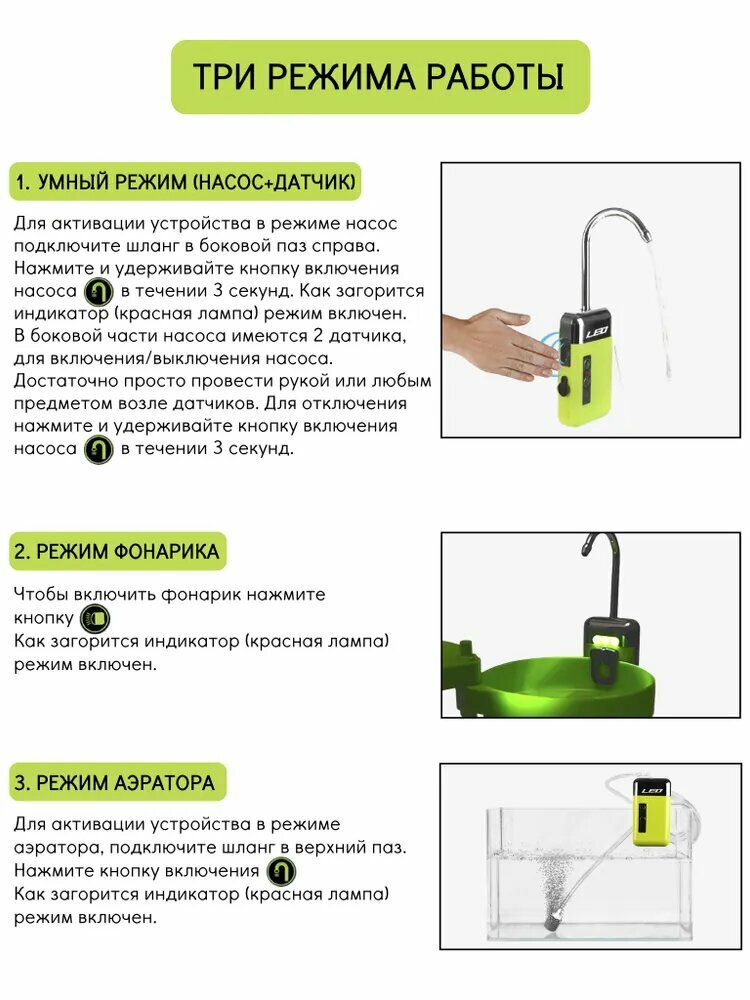 ТРИ РЕЖИМА РАБОТЫ

1. УМНЫЙ РЕЖИМ (НАСОС+ДАТЧИК)

Для активации устройства в режиме насос подключите шланг в боковой паз справа. Нажмите и удерживайте кнопку включения насоса в течении 3 секунд. Как загорится индикатор (красная лампа) режим включен. В боковой части насоса имеются 2 датчика, для включения/выключения насоса. Достаточно просто провести рукой или любым предметом возле датчиков. Для отключения нажмите и удерживайте кнопку включения насоса в течении 3 секунд.

LEO

2. РЕЖИМ ФОНАРИКА

Чтобы включить фонарик нажмите кнопку
Как загорится индикатор (красная лампа) режим включен.

3. РЕЖИМ АЭРАТОРА

Для активации устройства в режиме аэратора, подключите шланг в верхний паз. Нажмите кнопку включения
Как загорится индикатор (красная лампа) режим включен.

LEO