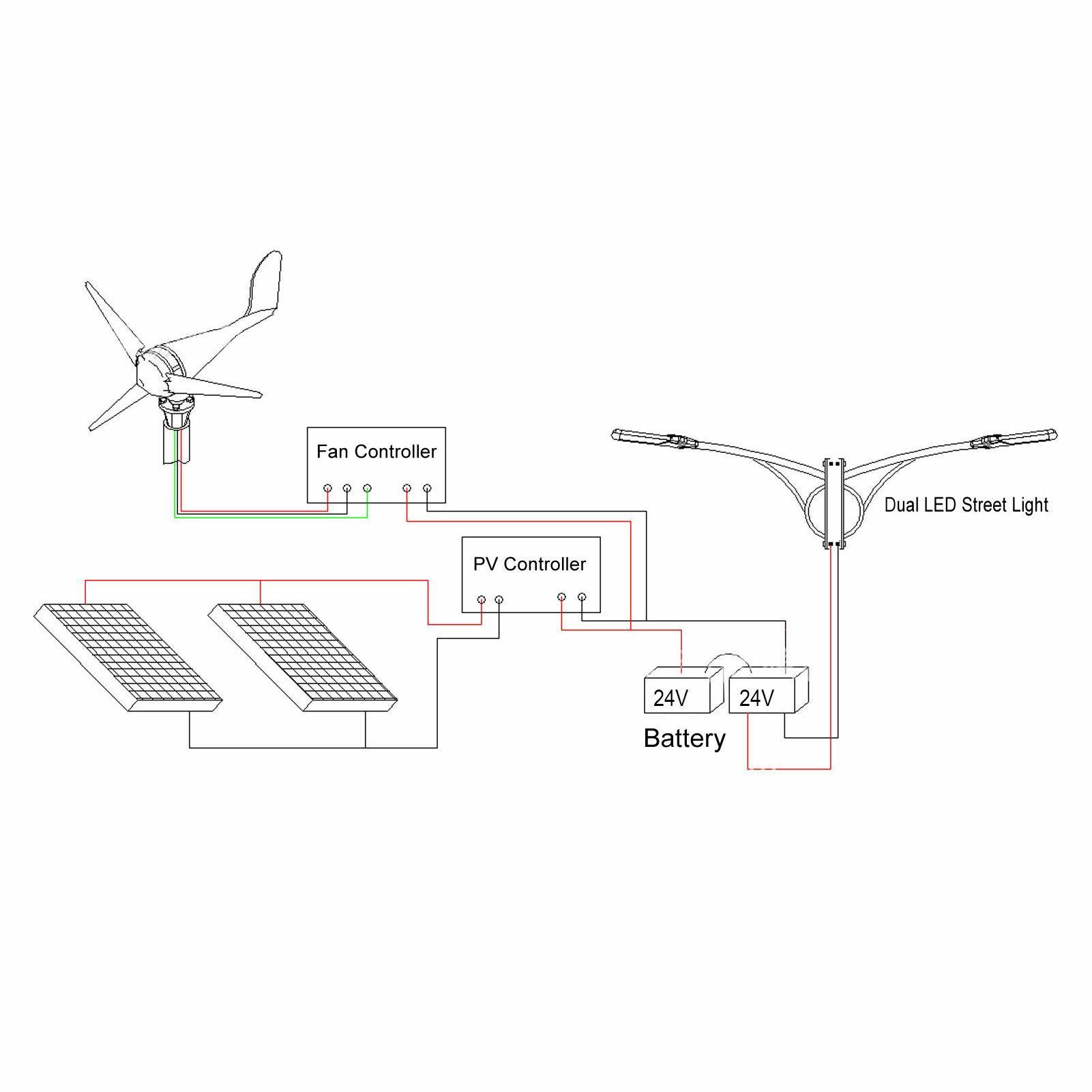 Fan Controller

Dual LED Street Light

PV Controller

24V

24V

Battery