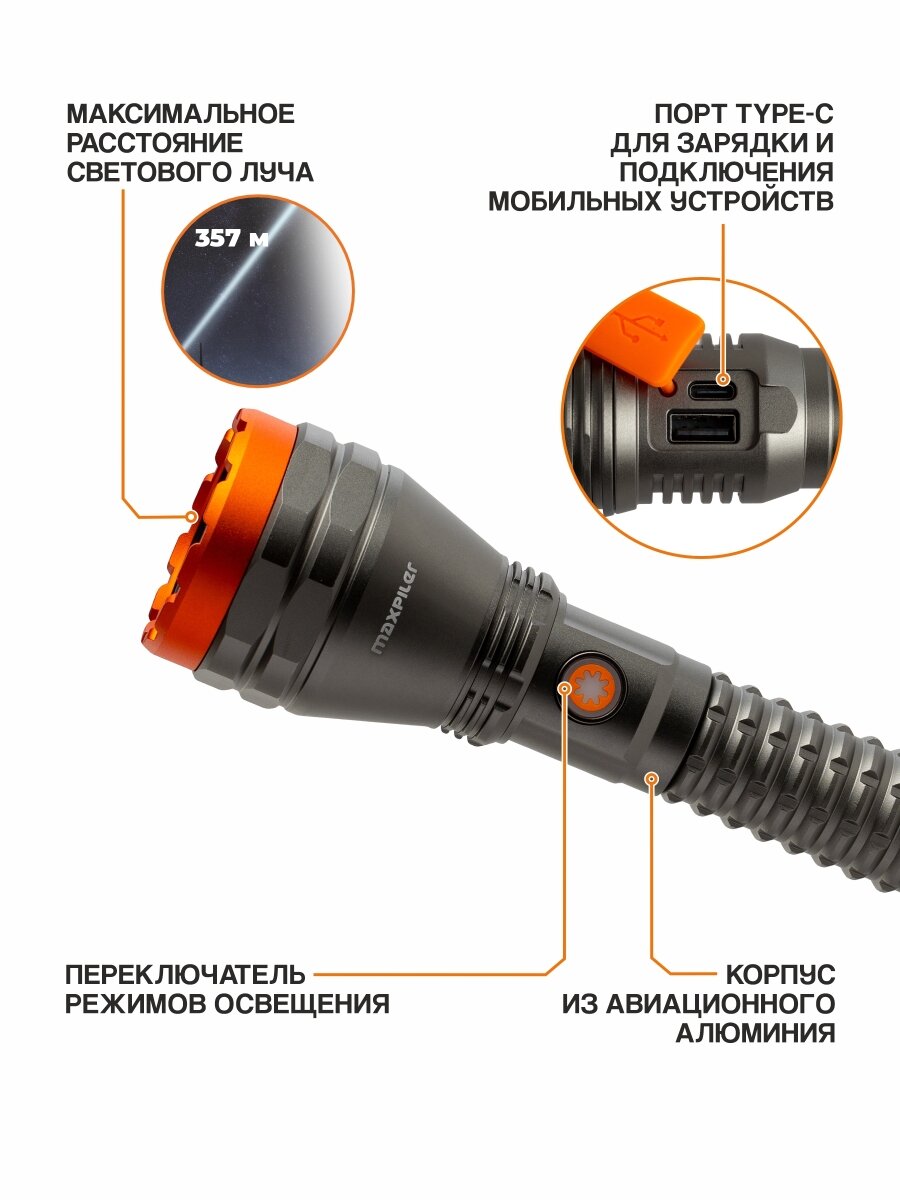 МАКСИМАЛЬНОЕ РАССТОЯНИЕ СВЕТОВОГО ЛУЧА

357 м

ПОРТ TYPE-C ДЛЯ ЗАРЯДКИ И ПОДКЛЮЧЕНИЯ МОБИЛЬНЫХ УСТРОЙСТВ

maxpiler

ПЕРЕКЛЮЧАТЕЛЬ РЕЖИМОВ ОСВЕЩЕНИЯ

КОРПУС ИЗ АВИАЦИОННОГО АЛЮМИНИЯ