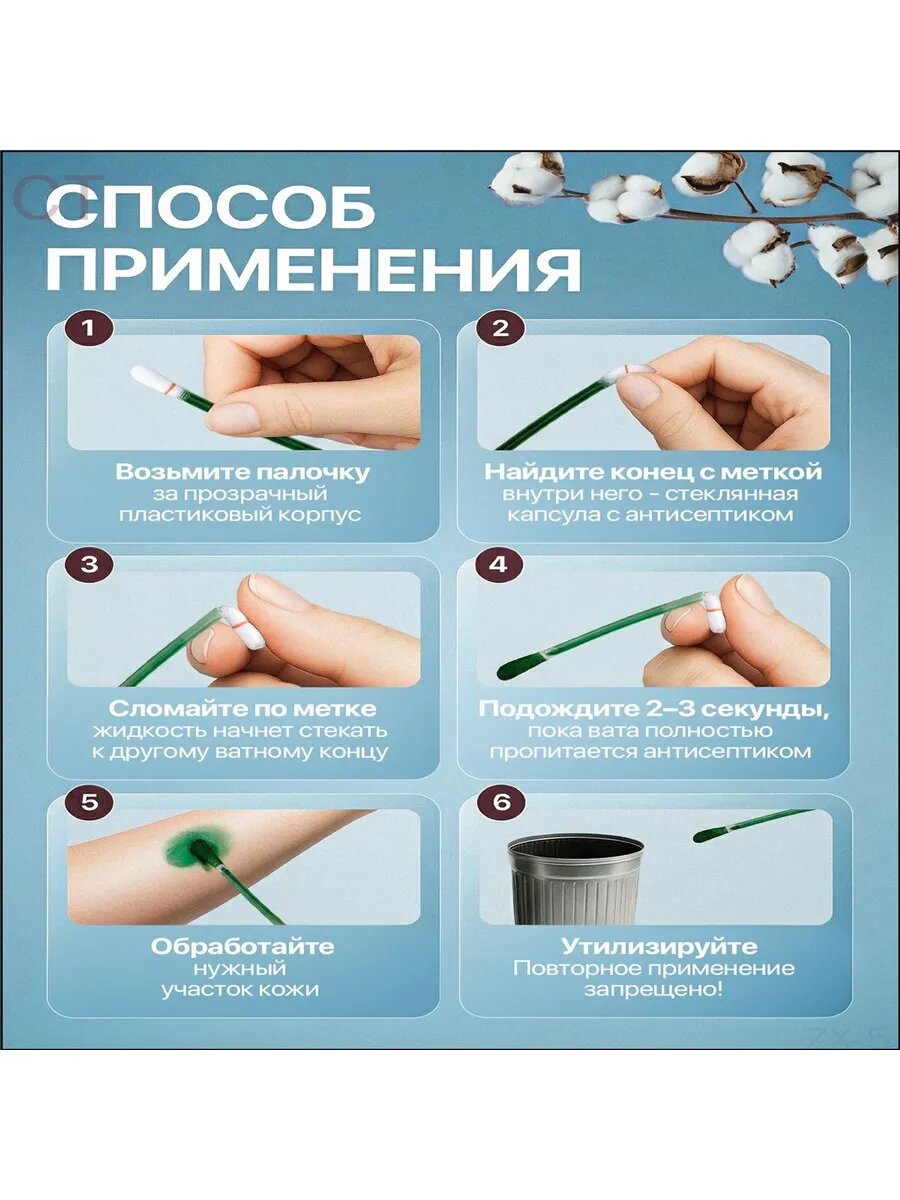 СПОСОБ ПРИМЕНЕНИЯ

1

Возьмите палочку
за прозрачный пластиковый корпус

2

Найдите конец с меткой
внутри него - стеклянная капсула с антисептиком

3

Сломайте по метке
жидкость начнет стекать к другому ватному концу

4

Подождите 2–3 секунды,
пока вата полностью пропитается антисептиком

5

Обработайте
нужный участок кожи

6

Утилизируйте
Повторное применение запрещено!