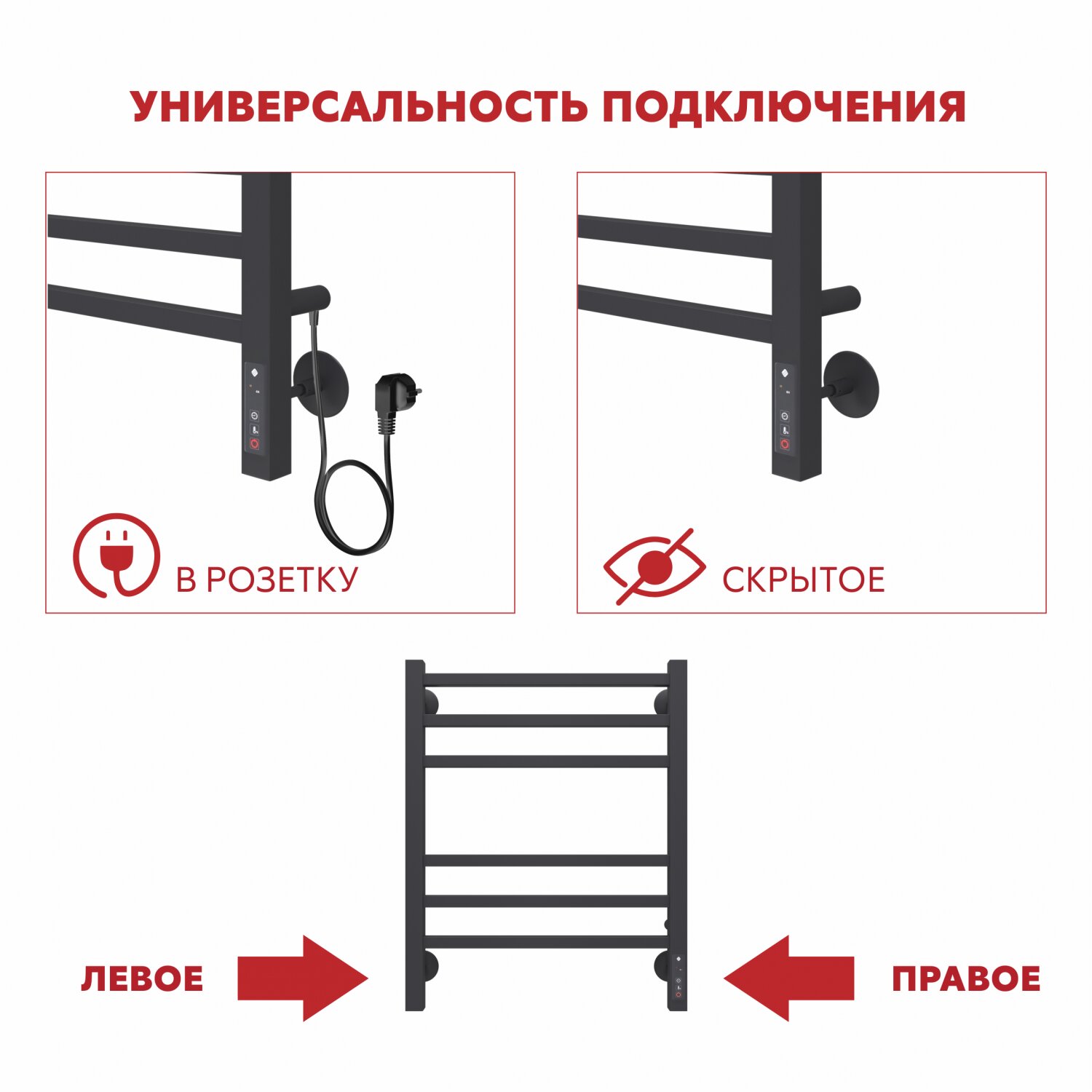 УНИВЕРСАЛЬНОСТЬ ПОДКЛЮЧЕНИЯ

В РОЗЕТКУ

СКРЫТОЕ

ЛЕВОЕ

ПРАВОЕ