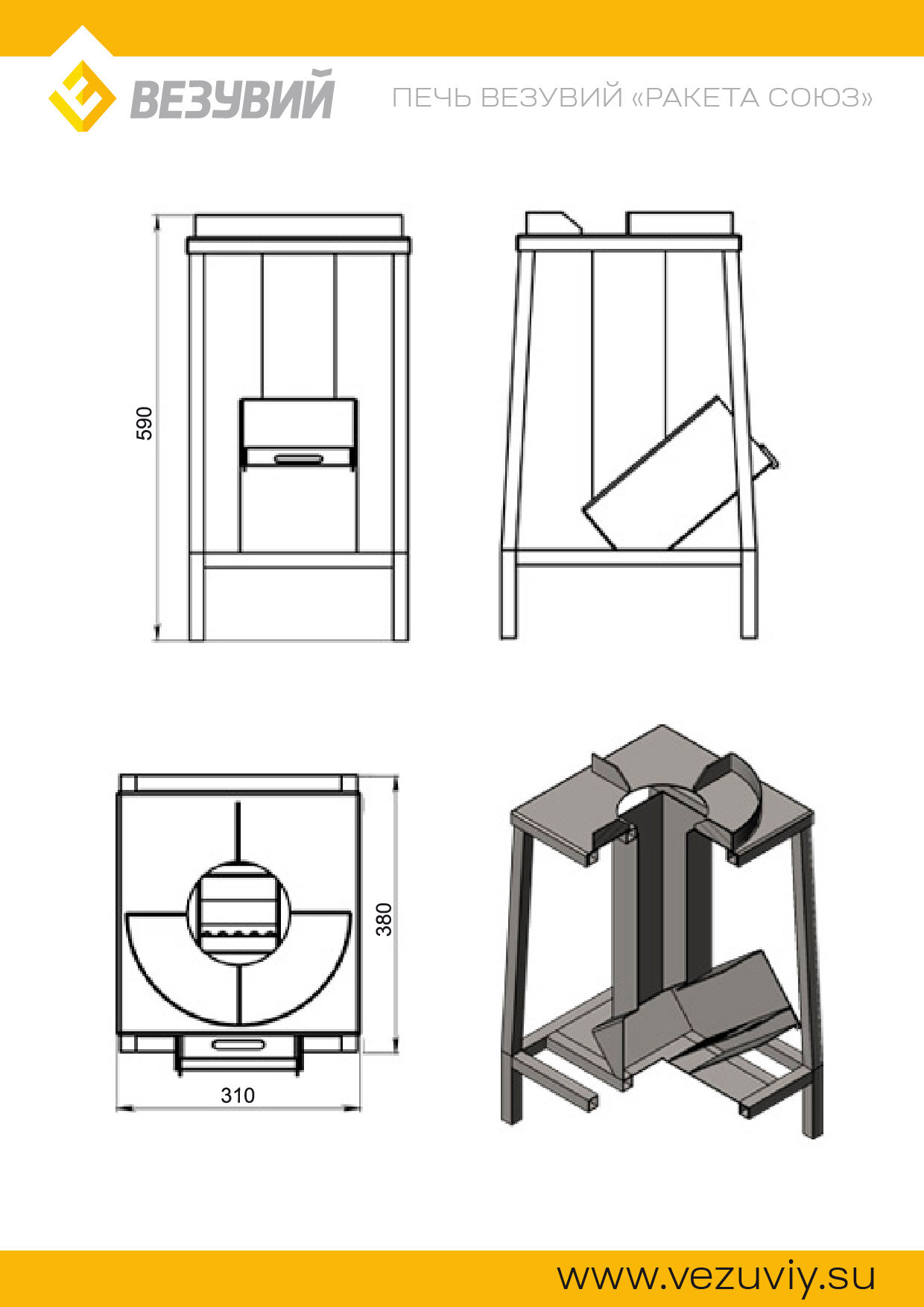 ВЕЗУВИЙ

ПЕЧЬ ВЕЗУВИЙ «РАКЕТА СОЮЗ»

590

380

310

www.vezuviy.su