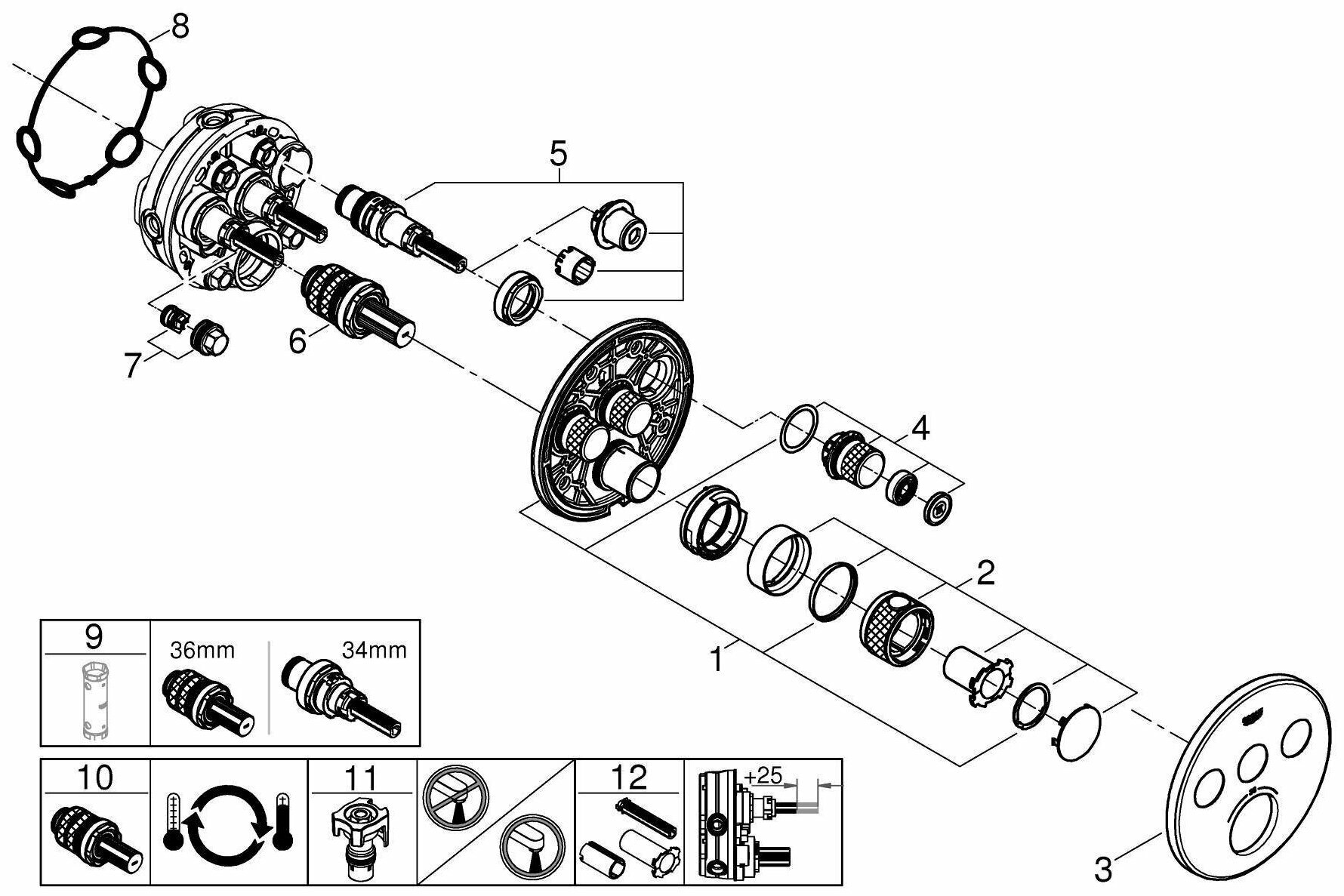 8

5

7

6

4

2

1

3

9

36mm

34mm

10

11

12

+25