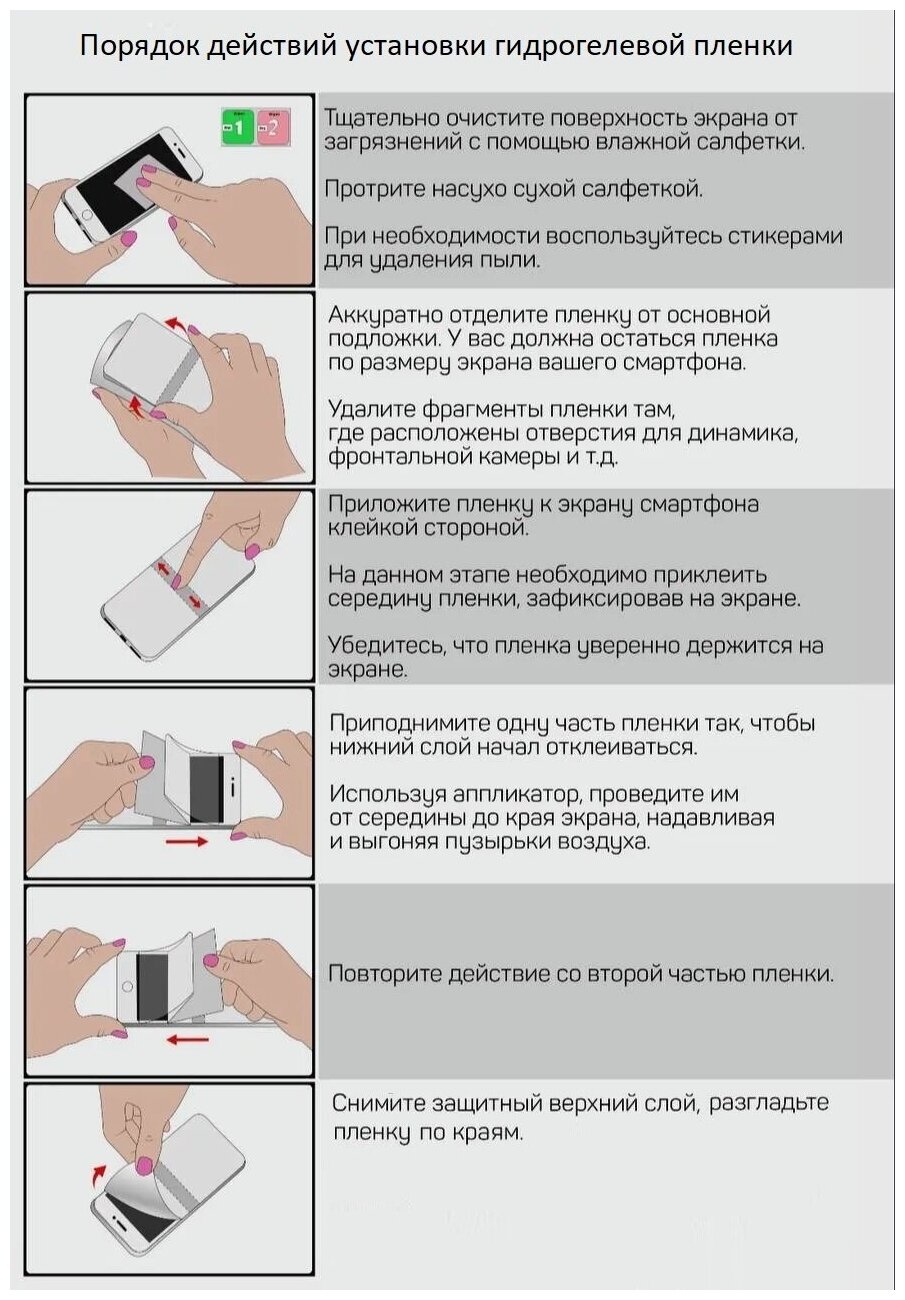 Порядок действий установки гидрогелевой пленки

1 2

Тщательно очистите поверхность экрана от загрязнений с помощью влажной салфетки.

Протрите насухо сухой салфеткой.

При необходимости воспользуйтесь стикерами для удаления пыли.

Аккуратно отделите пленку от основной подложки. У вас должна остаться пленка по размеру экрана вашего смартфона.

Удалите фрагменты пленки там, где расположены отверстия для динамика, фронтальной камеры и т.д.

Приложите пленку к экрану смартфона клейкой стороной.

На данном этапе необходимо приклеить середину пленки, зафиксировав на экране.

Убедитесь, что пленка уверенно держится на экране.

Приподнимите одну часть пленки так, чтобы нижний слой начал отклеиваться.

Используя аппликатор, проведите им от середины до края экрана, надавливая и выгоняя пузырьки воздуха.

Повторите действие со второй частью пленки.

Снимите защитный верхний слой, разгладьте пленку по краям.