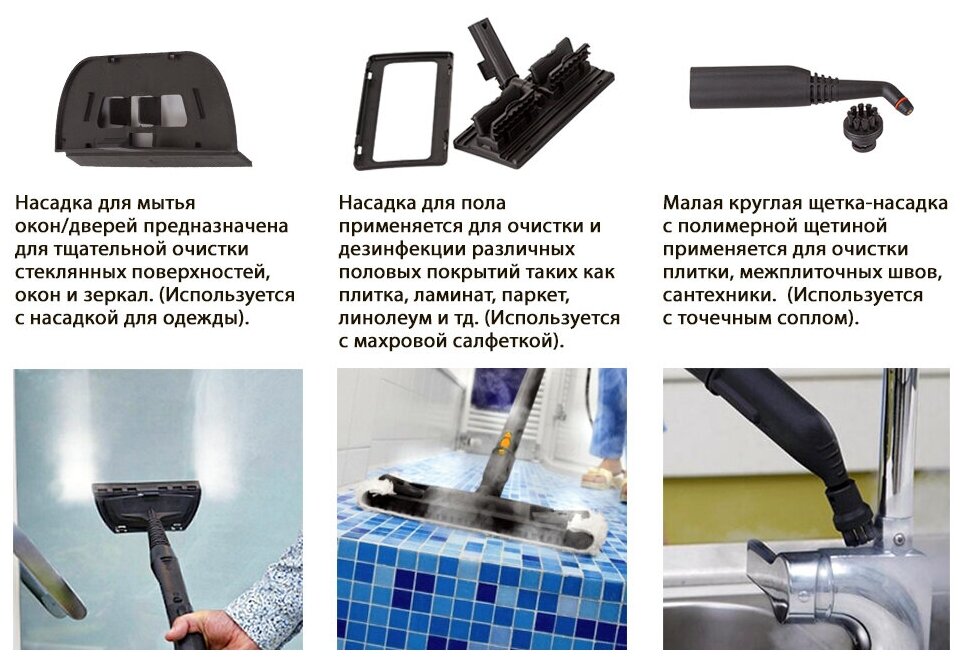 Насадка для мытья окон/дверей предназначена для тщательной очистки стеклянных поверхностей, окон и зеркал. (Используется с насадкой для одежды).

Насадка для пола применяется для очистки и дезинфекции различных половых покрытий таких как плитка, ламинат, паркет, линолеум и тд. (Используется с махровой салфеткой).

Малая круглая щетка-насадка с полимерной щетиной применяется для очистки плитки, межплиточных швов, сантехники. (Используется с точечным соплом).