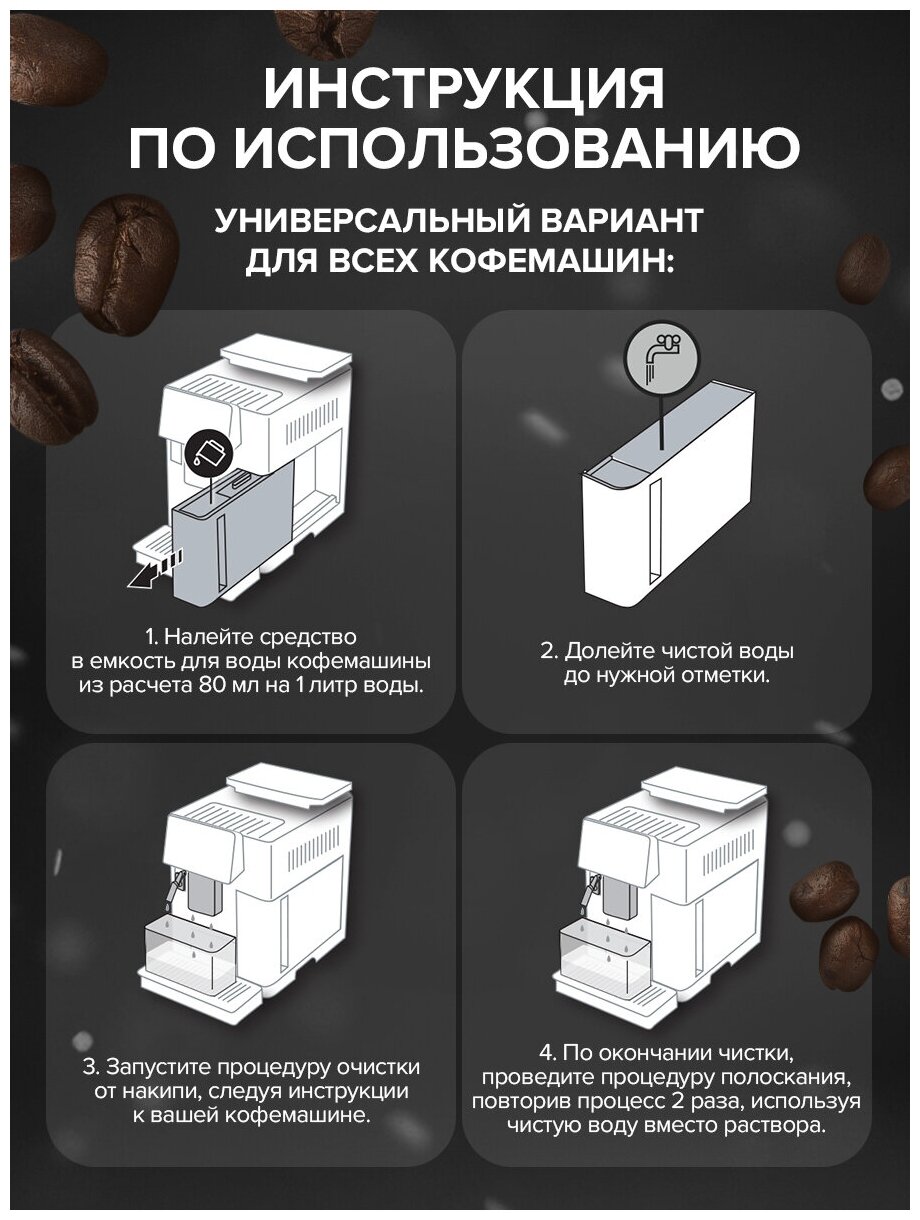 ИНСТРУКЦИЯ ПО ИСПОЛЬЗОВАНИЮ

УНИВЕРСАЛЬНЫЙ ВАРИАНТ ДЛЯ ВСЕХ КОФЕМАШИН:

1. Налейте средство в емкость для воды кофемашины из расчета 80 мл на 1 литр воды.

2. Долейте чистой воды до нужной отметки.

3. Запустите процедуру очистки от накипи, следуя инструкции к вашей кофемашине.

4. По окончании чистки, проведите процедуру полоскания, повторив процесс 2 раза, используя чистую воду вместо раствора.