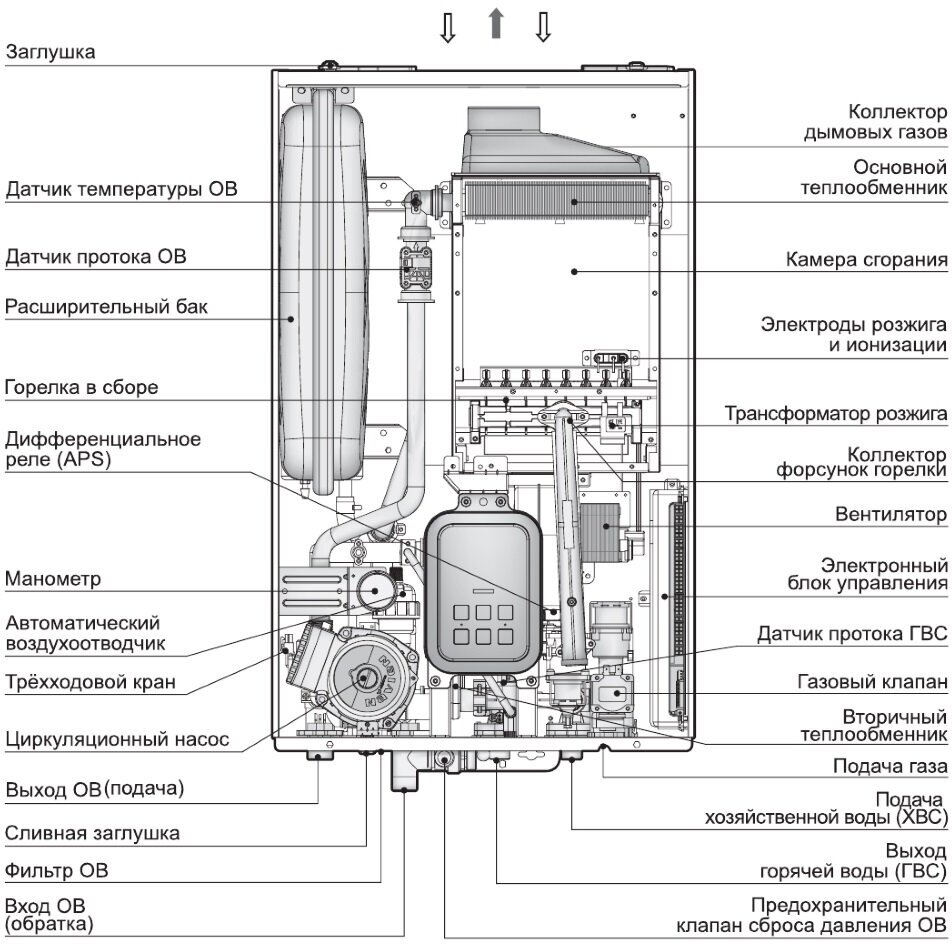 Заглушка

Датчик температуры ОВ

Датчик протока ОВ

Расширительный бак

Горелка в сборе

Дифференциальное реле (APS)

Манометр

Автоматический воздухоотводчик

Трёхходовой кран

Циркуляционный насос

Выход ОВ (подача)

Сливная заглушка

Фильтр ОВ

Вход ОВ (обратка)

Коллектор дымовых газов

Основной теплообменник

Камера сгорания

Электроды розжига и ионизации

Трансформатор розжига

Коллектор форсунок горелки

Вентилятор

Электронный блок управления

Датчик протока ГВС

Газовый клапан

Вторичный теплообменник

Подача газа

Подача хозяйственной воды (ХВС)

Выход горячей воды (ГВС)

Предохранительный клапан сброса давления ОВ