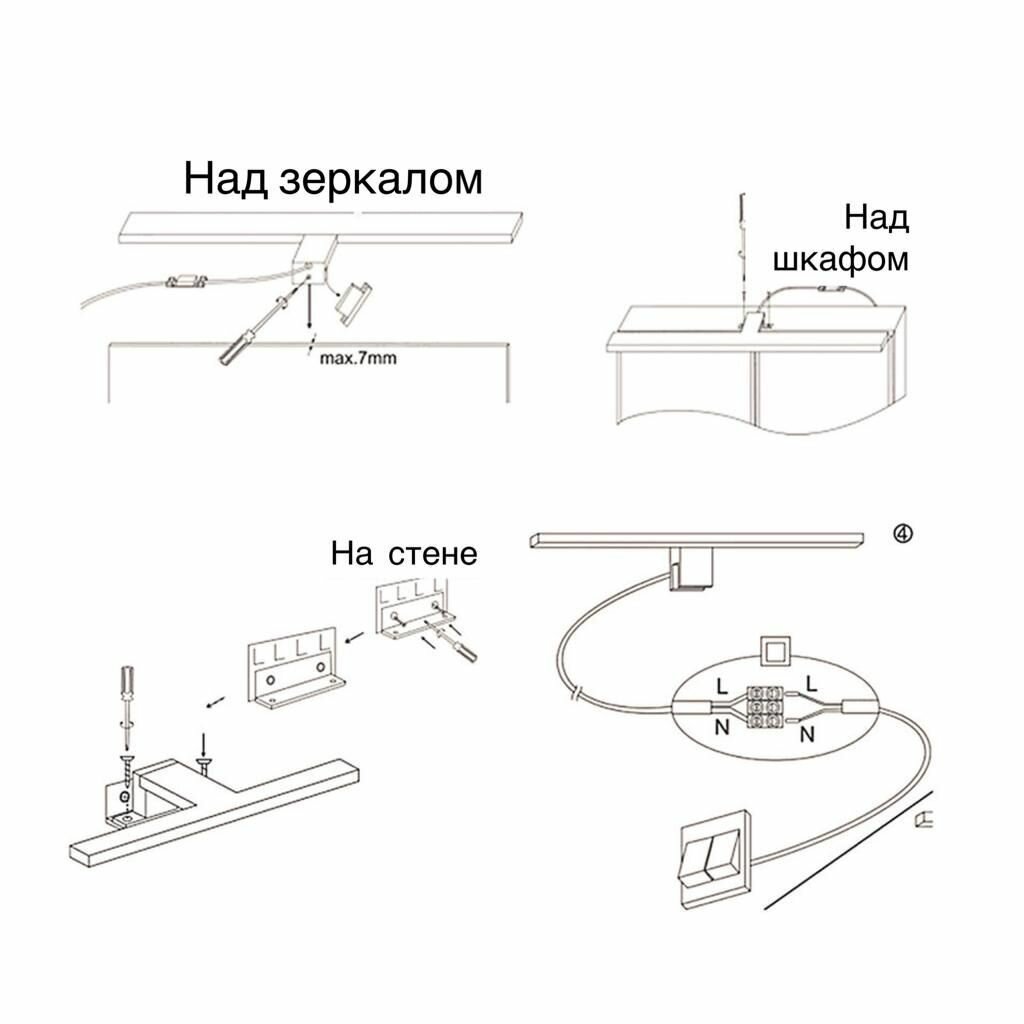 Над зеркалом

max.7mm

Над шкафом

На стене

④

L

L

N

N