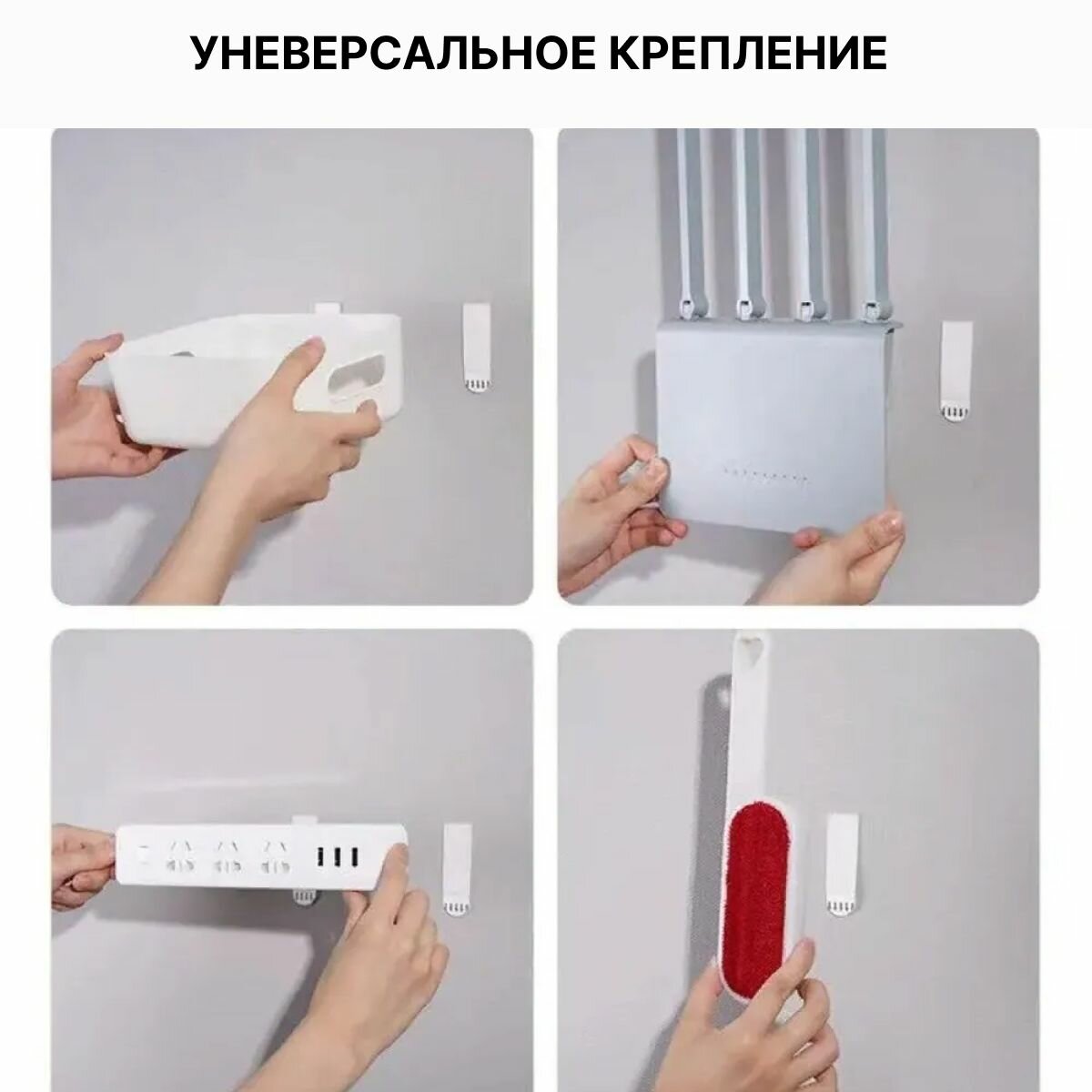 УНЕВЕРСАЛЬНОЕ КРЕПЛЕНИЕ