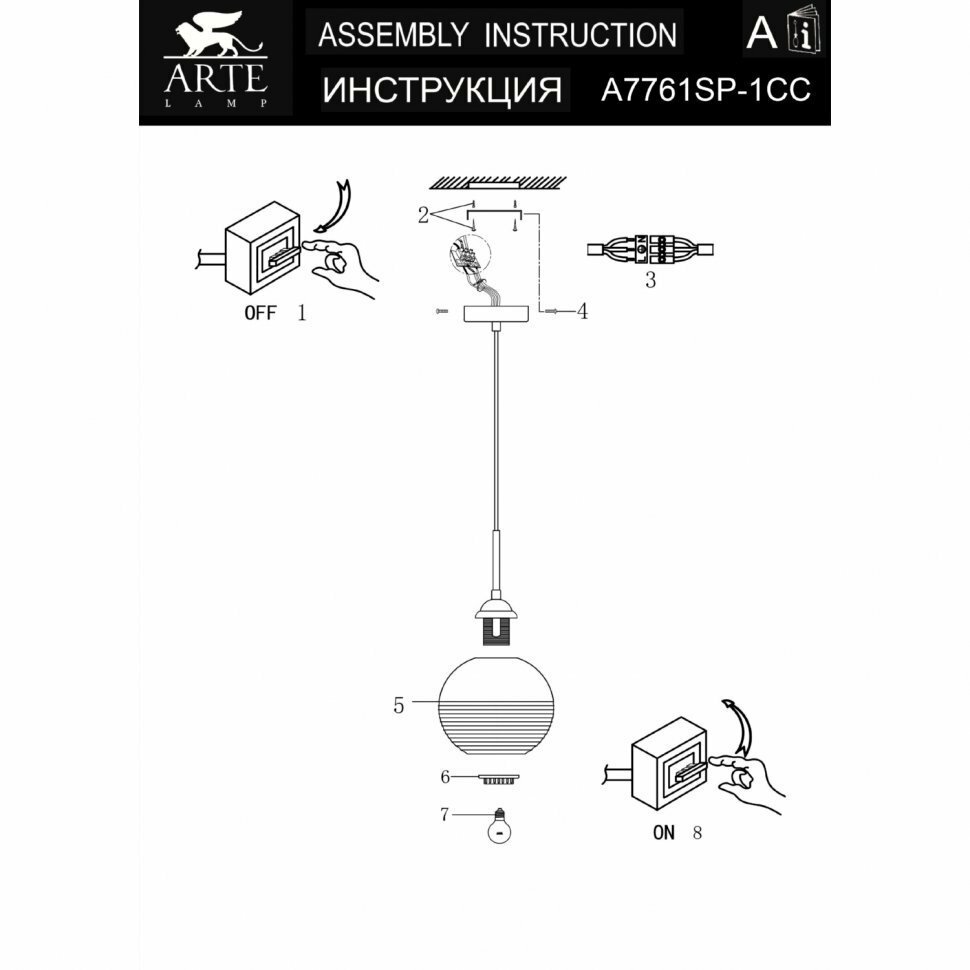 ARTE
LAMP

ASSEMBLY INSTRUCTION

A i

ИНСТРУКЦИЯ

A7761SP-1CC

OFF 1

2

3

4

5

6

7

ON 8