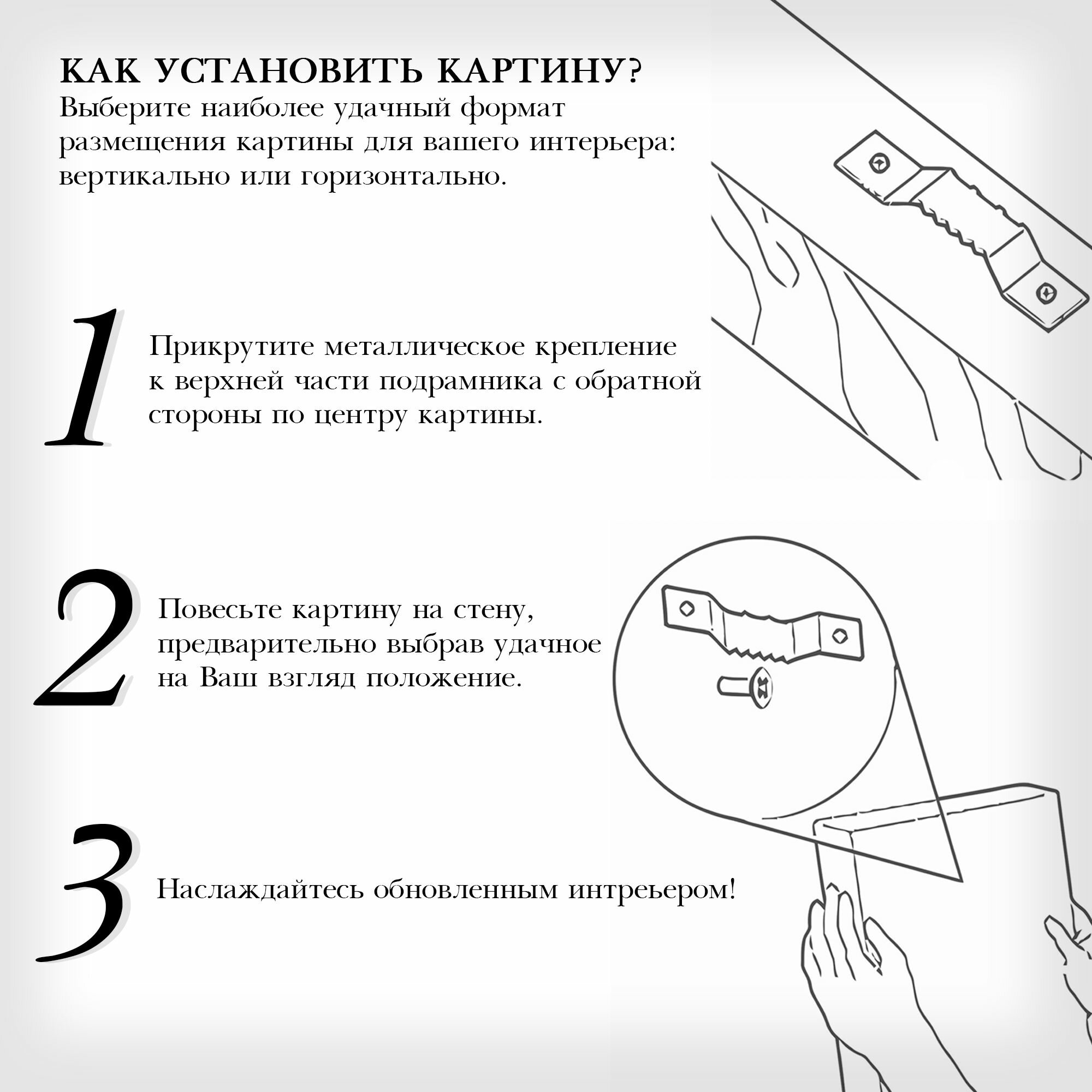 КАК УСТАНОВИТЬ КАРТИНУ?
Выберите наиболее удачный формат размещения картины для вашего интерьера: вертикально или горизонтально.

1

Прикрутите металлическое крепление к верхней части подрамника с обратной стороны по центру картины.

2

Повесьте картину на стену, предварительно выбрав удачное на Ваш взгляд положение.

3

Наслаждайтесь обновленным интреьером!