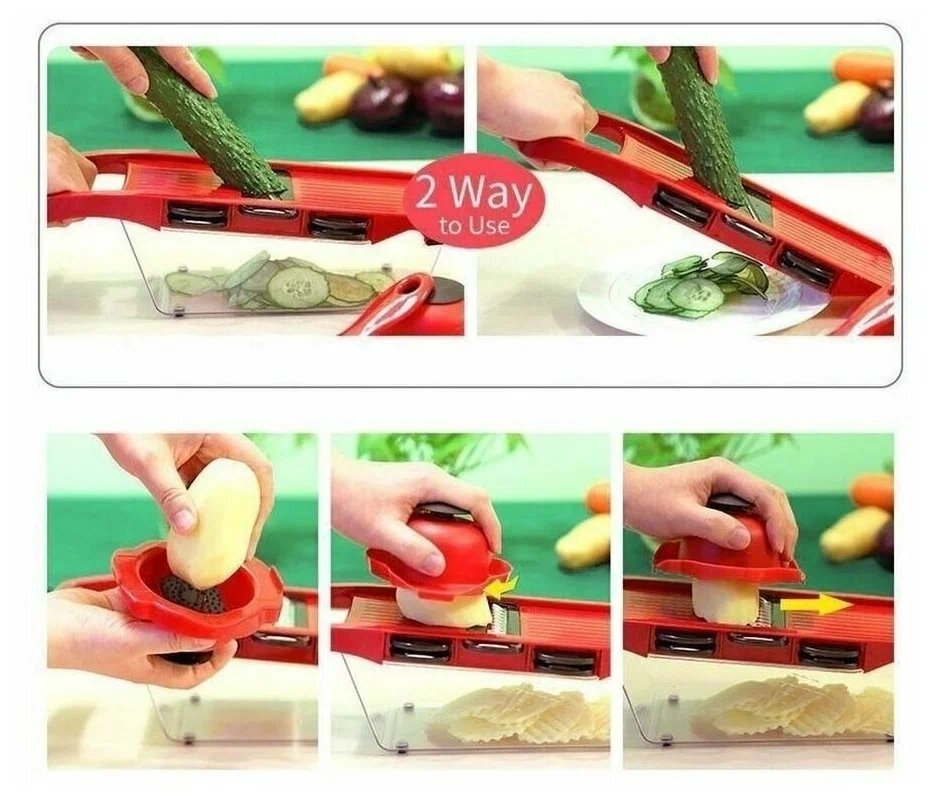 2 Way
to Use