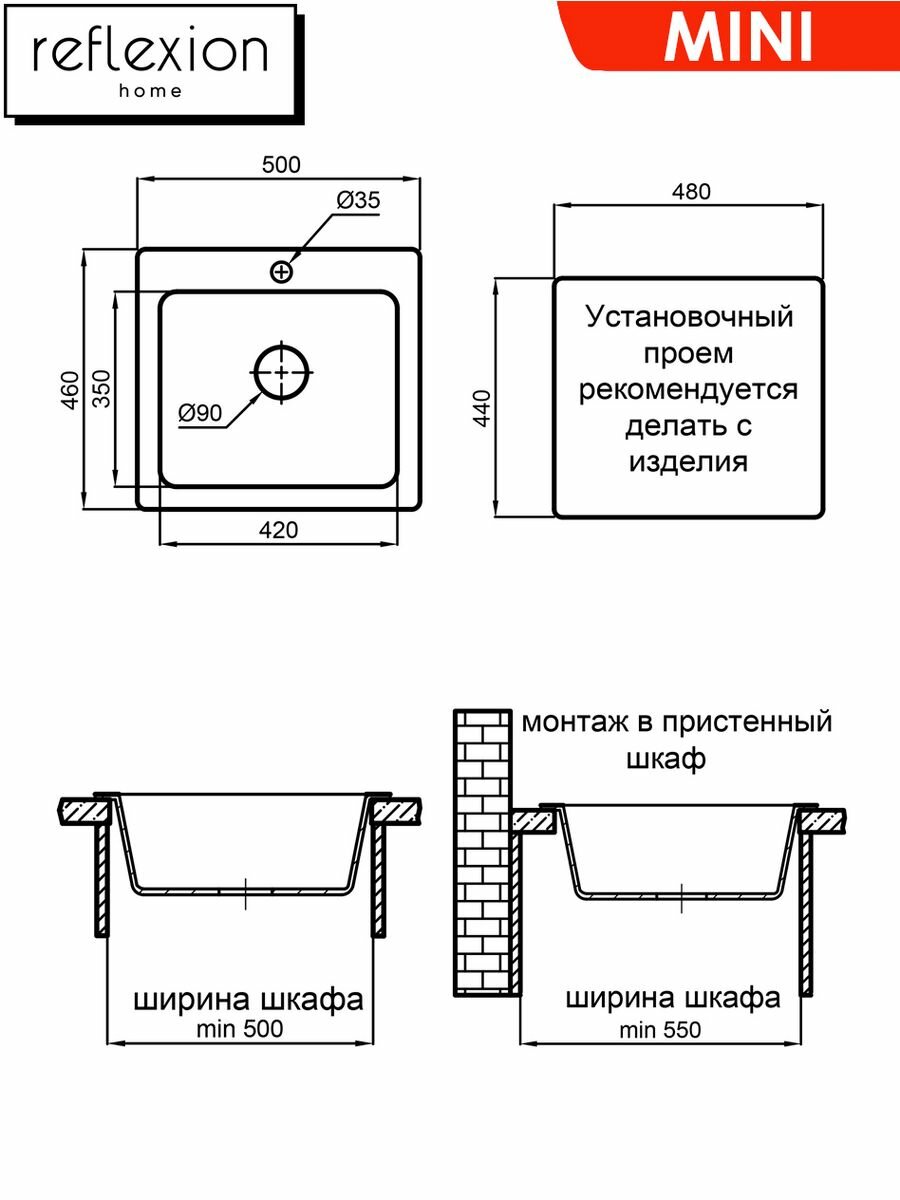 reflexion
home

MINI

500

Ø35

460

350

Ø90

420

480

440

Установочный проем рекомендуется делать с изделия

монтаж в пристенный шкаф

ширина шкафа
min 500

ширина шкафа
min 550