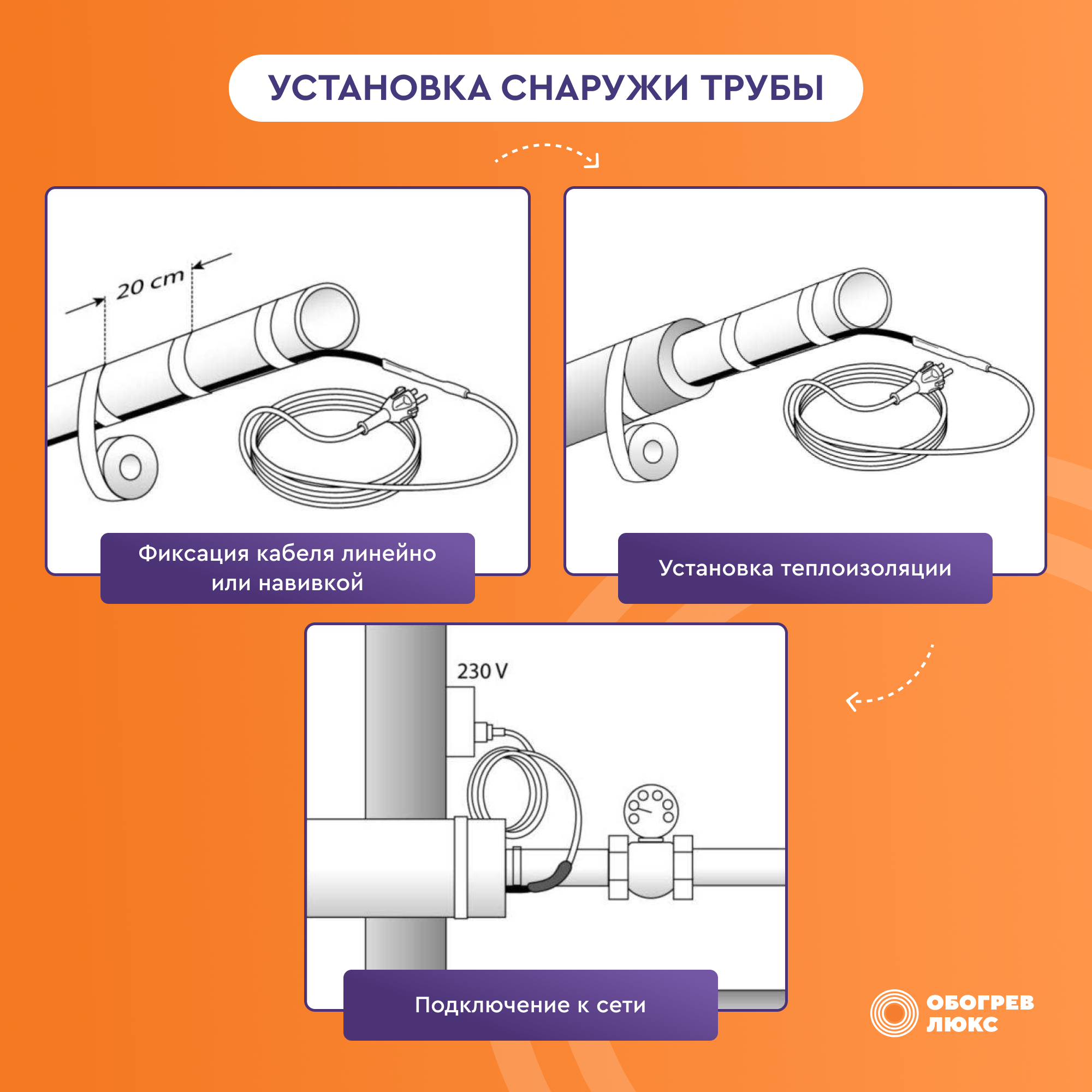 УСТАНОВКА СНАРУЖИ ТРУБЫ

20 cm

Фиксация кабеля линейно или навивкой

Установка теплоизоляции

230 V

Подключение к сети

ОБОГРЕВ ЛЮКС