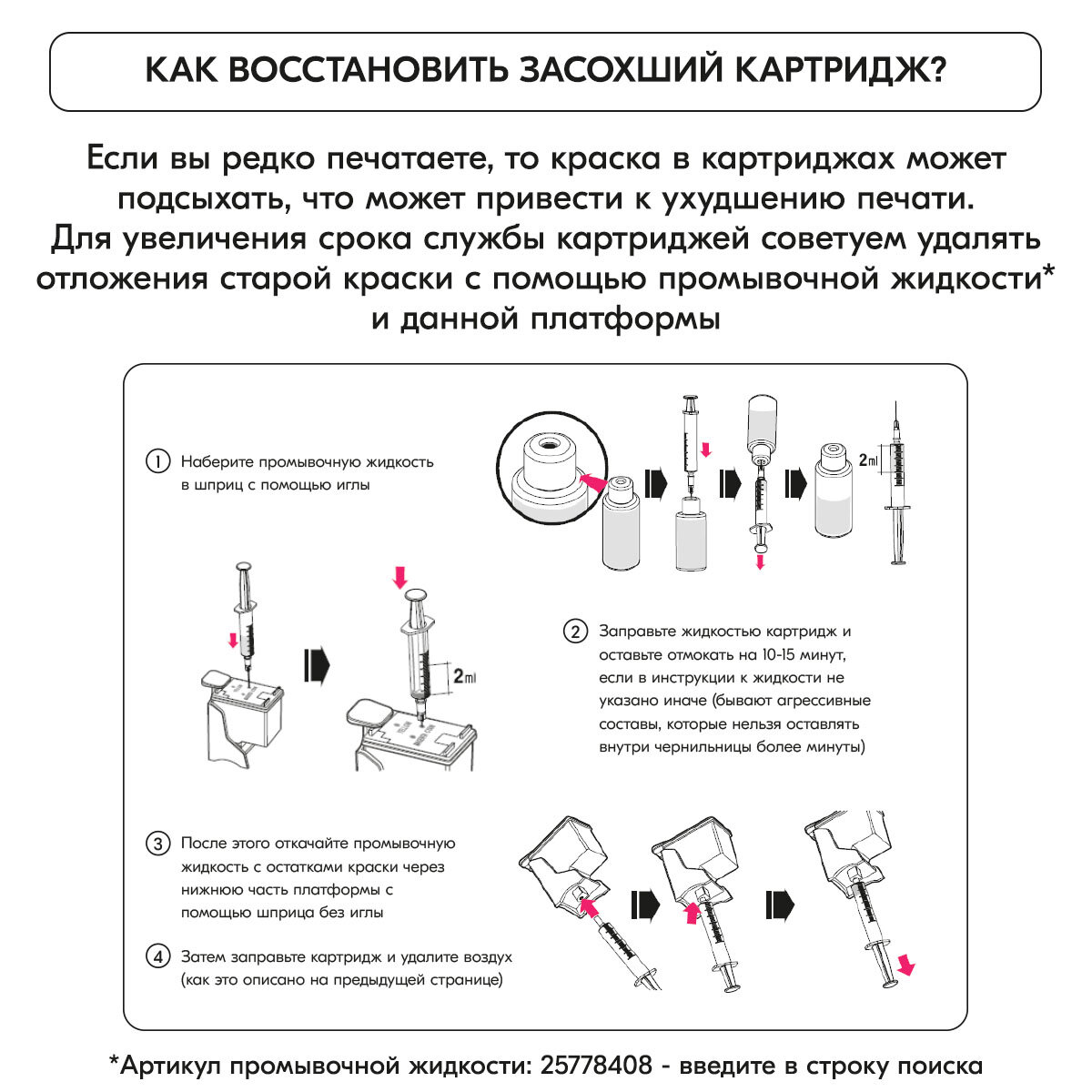 КАК ВОССТАНОВИТЬ ЗАСОХШИЙ КАРТРИДЖ?

Если вы редко печатаете, то краска в картриджах может подсыхать, что может привести к ухудшению печати. Для увеличения срока службы картриджей советуем удалять отложения старой краски с помощью промывочной жидкости* и данной платформы

1 Наберите промывочную жидкость в шприц с помощью иглы

2ml

2ml

2 Заправьте жидкостью картридж и оставьте отмокать на 10-15 минут, если в инструкции к жидкости не указано иначе (бывают агрессивные составы, которые нельзя оставлять внутри чернильницы более минуты)

3 После этого откачайте промывочную жидкость с остатками краски через нижнюю часть платформы с помощью шприца без иглы

4 Затем заправьте картридж и удалите воздух (как это описано на предыдущей странице)

*Артикул промывочной жидкости: 25778408 - введите в строку поиска