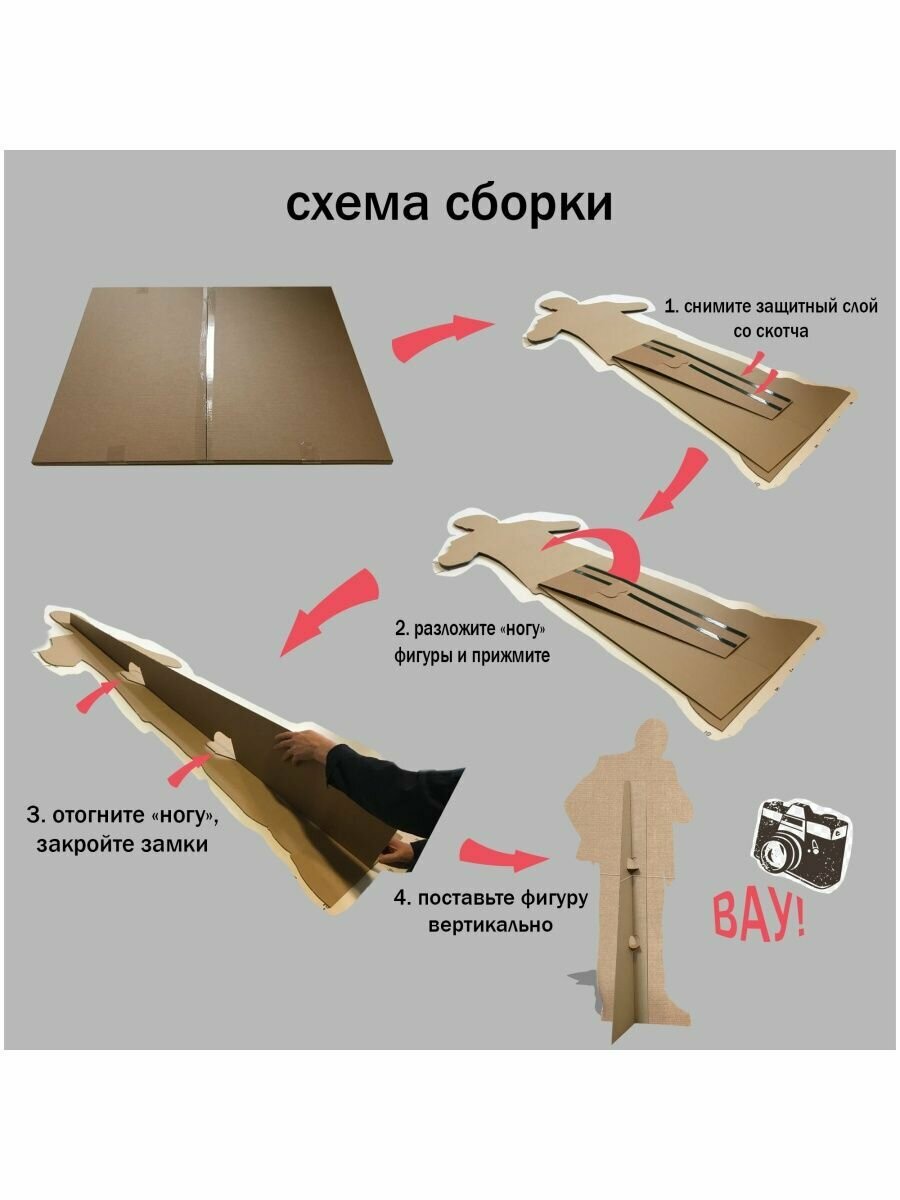 схема сборки

1. снимите защитный слой со скотча

2. разложите «ногу» фигуры и прижмите

3. отогните «ногу», закройте замки

4. поставьте фигуру вертикально

ВАУ!