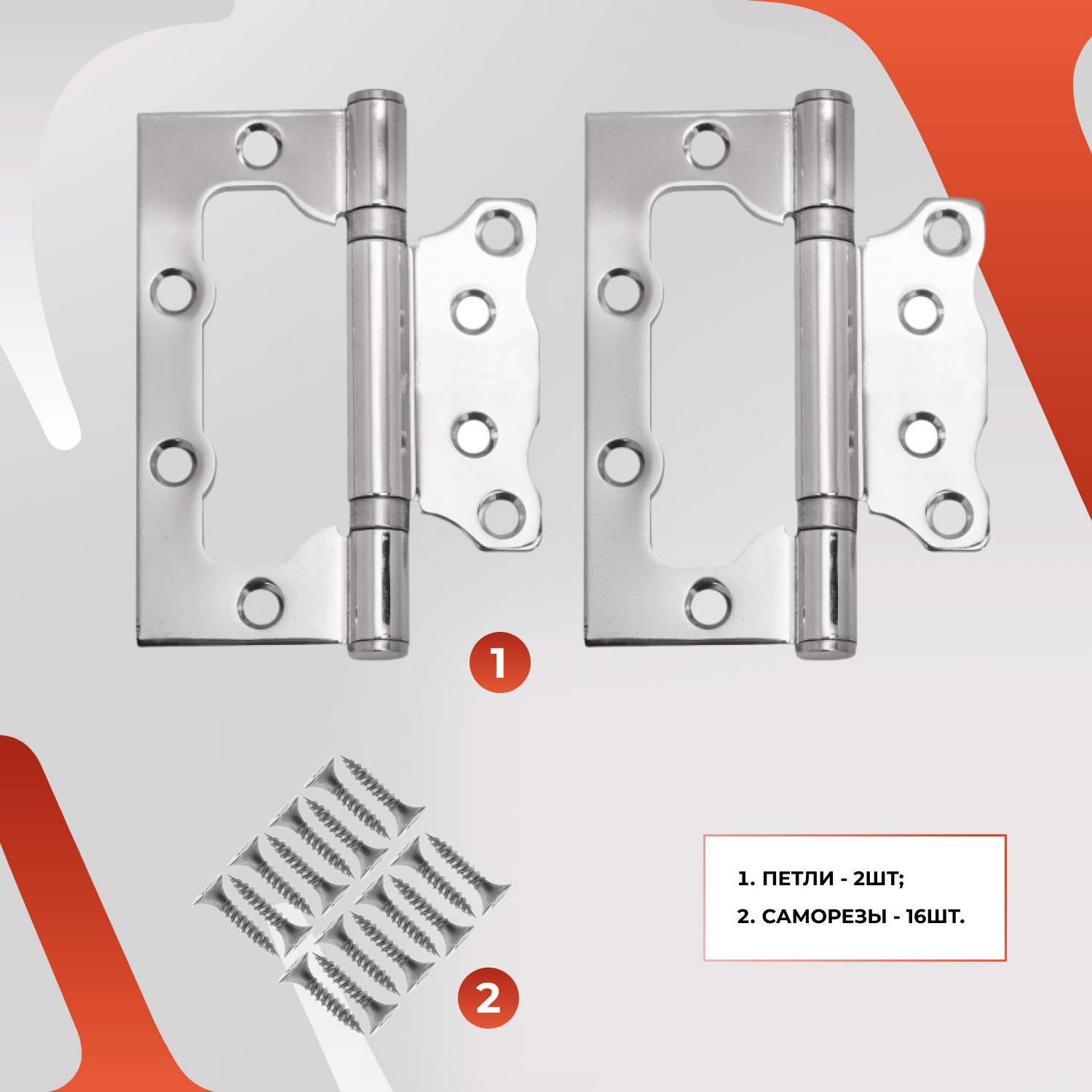 1

2

1. ПЕТЛИ - 2ШТ;
2. САМОРЕЗЫ - 16ШТ.