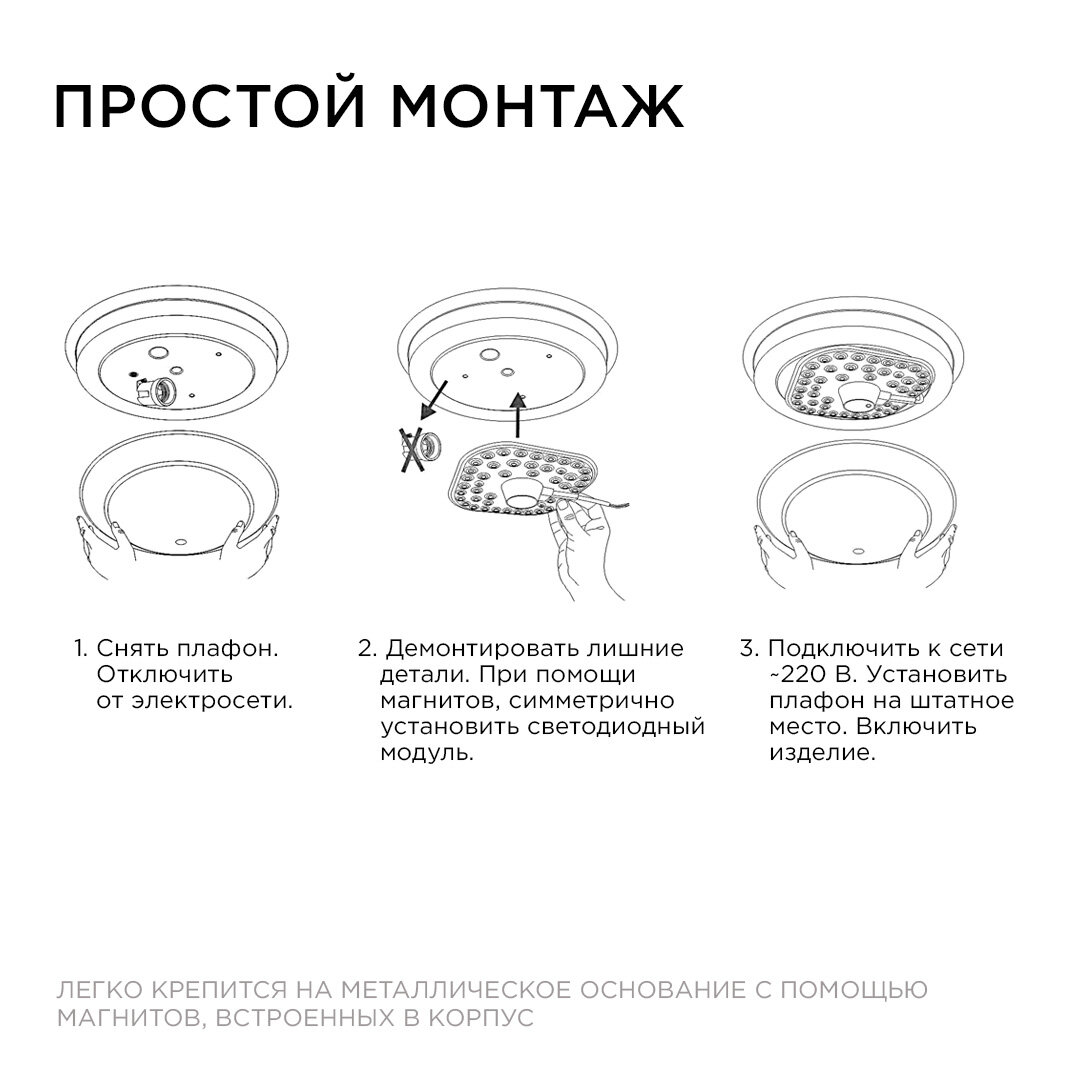 ПРОСТОЙ МОНТАЖ

1. Снять плафон. Отключить от электросети.

2. Демонтировать лишние детали. При помощи магнитов, симметрично установить светодиодный модуль.

3. Подключить к сети ~220 В. Установить плафон на штатное место. Включить изделие.

ЛЕГКО КРЕПИТСЯ НА МЕТАЛЛИЧЕСКОЕ ОСНОВАНИЕ С ПОМОЩЬЮ МАГНИТОВ, ВСТРОЕННЫХ В КОРПУС